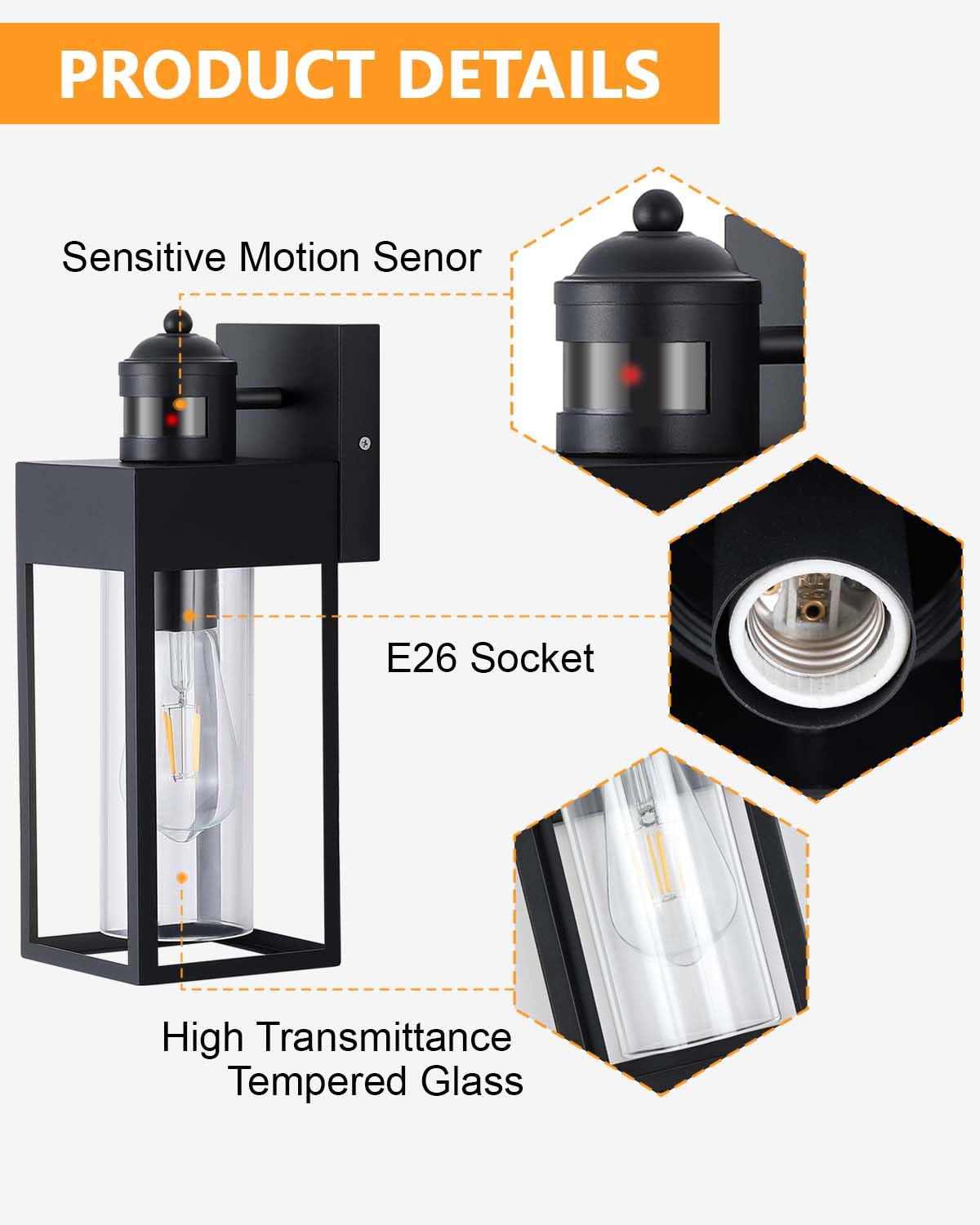 PRODUCT DETAILS

Sensitive Motion Senor

E26 Socket

High Transmittance Tempered Glass