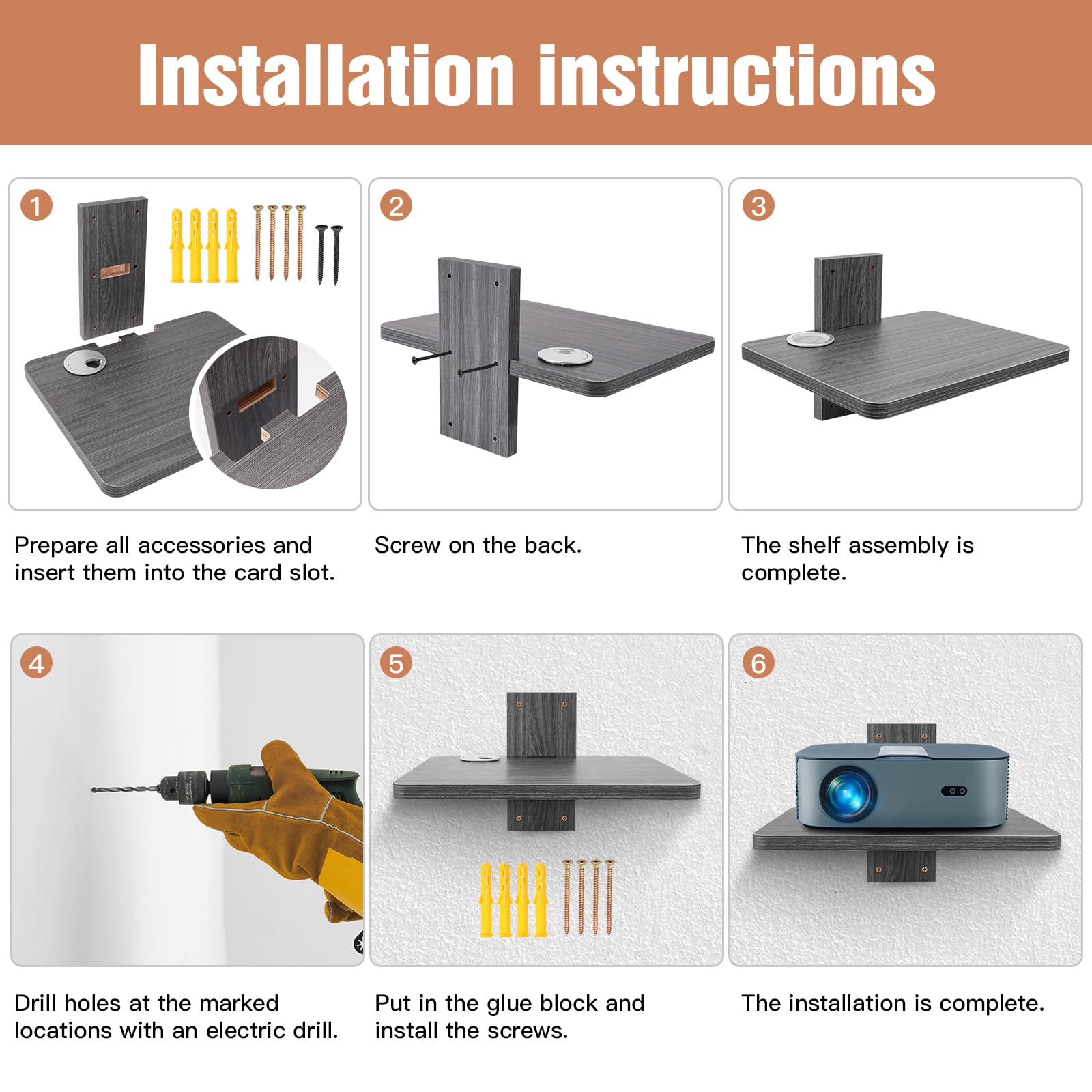 Installation instructions

1

Prepare all accessories and insert them into the card slot.

2

Screw on the back.

3

The shelf assembly is complete.

4

Drill holes at the marked locations with an electric drill.

5

Put in the glue block and install the screws.

6

The installation is complete.