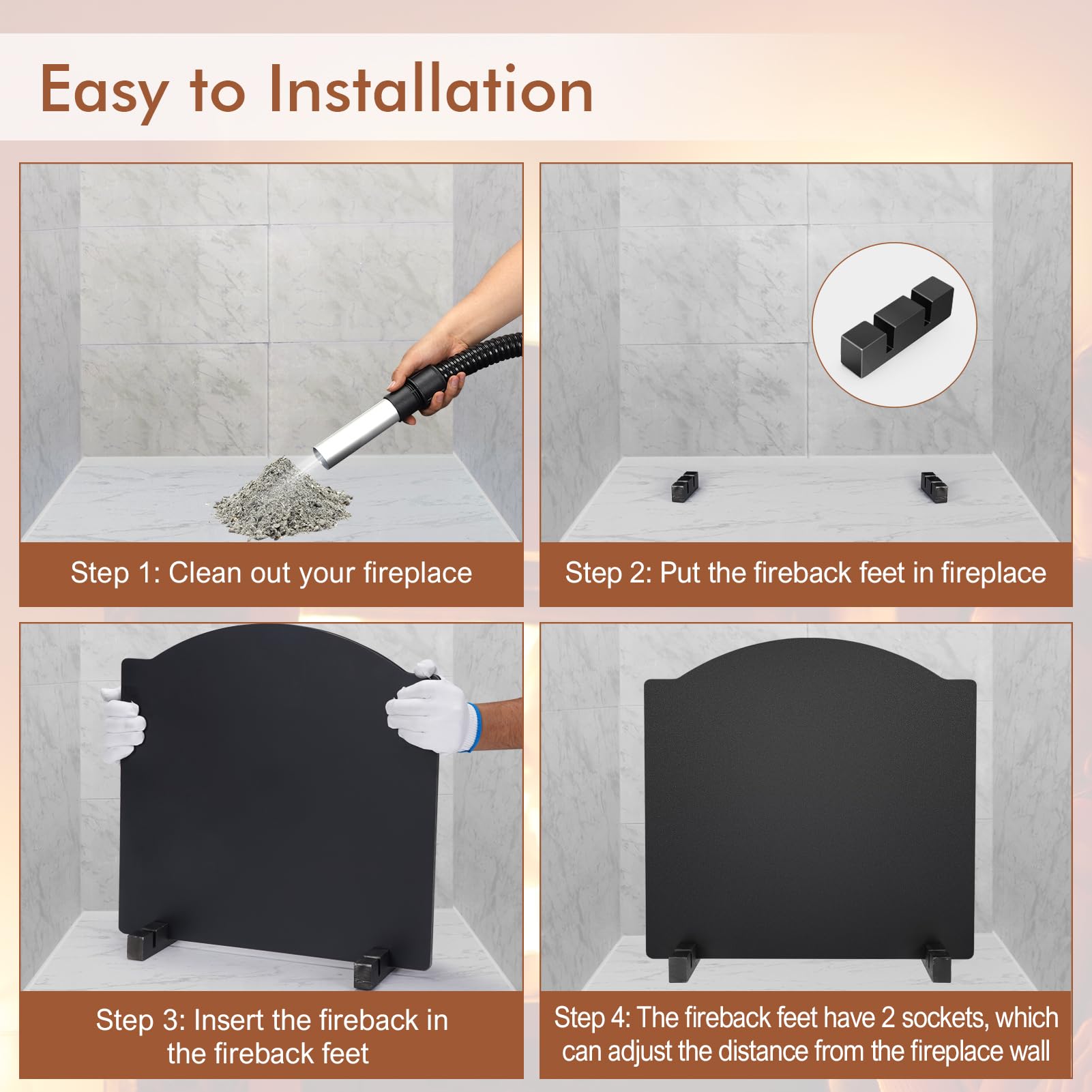 Easy to Installation

Step 1: Clean out your fireplace

Step 2: Put the fireback feet in fireplace

Step 3: Insert the fireback in the fireback feet

Step 4: The fireback feet have 2 sockets, which can adjust the distance from the fireplace wall