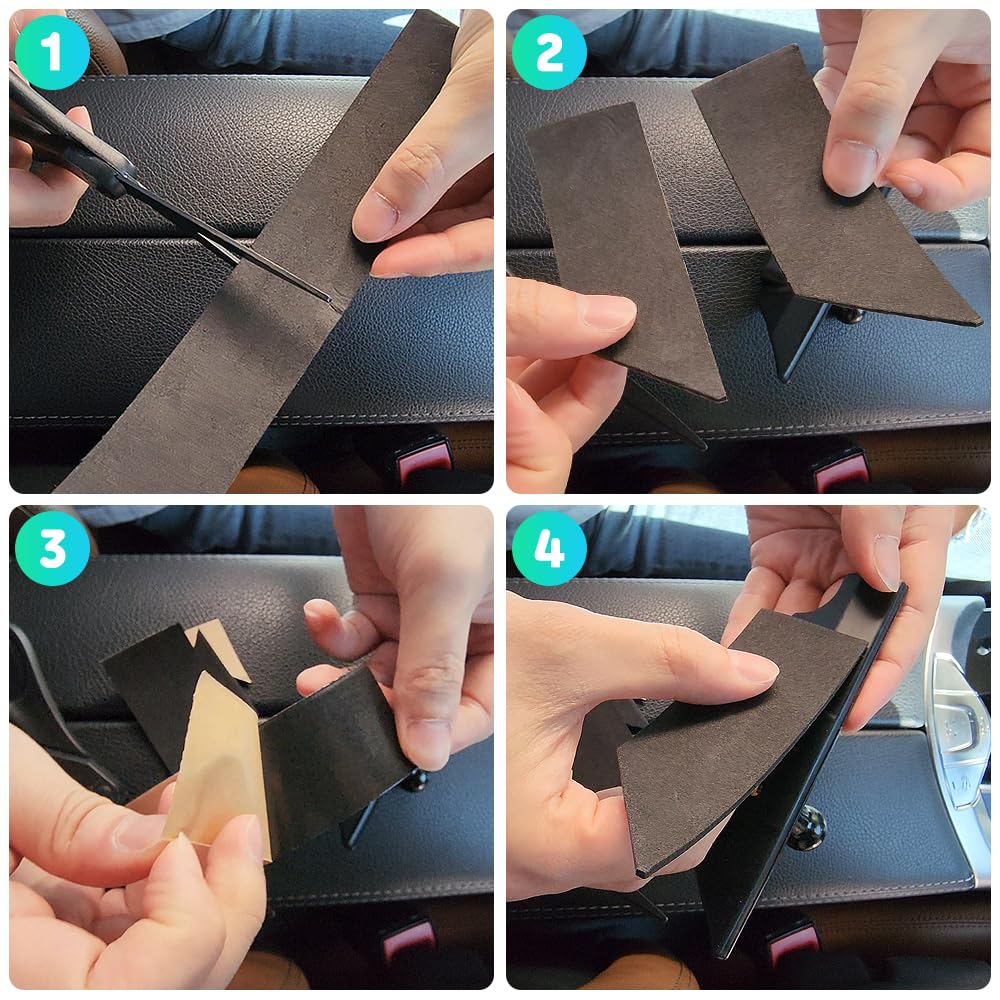 1

2

3

4