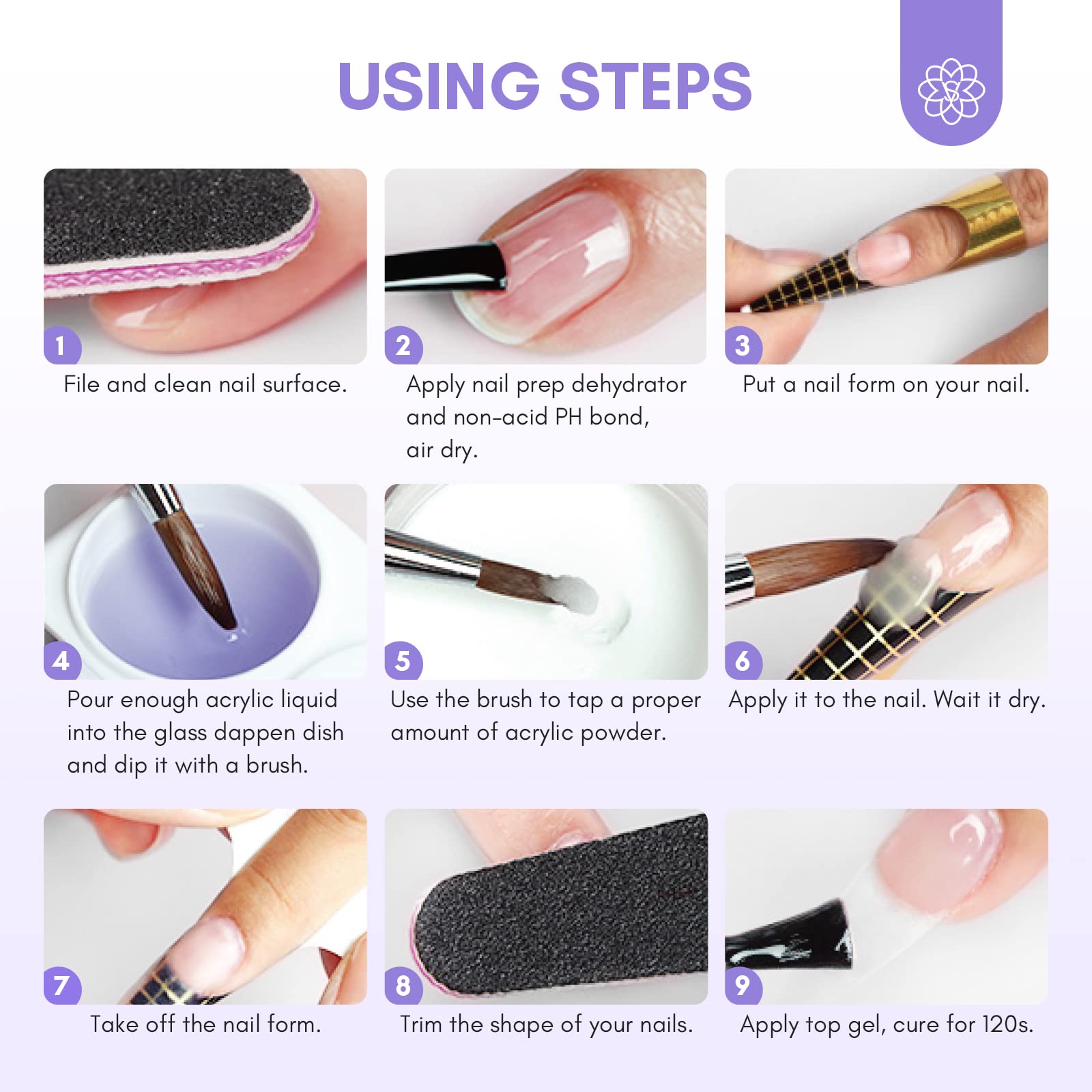 USING STEPS

1
File and clean nail surface.

2
Apply nail prep dehydrator and non-acid PH bond, air dry.

3
Put a nail form on your nail.

4
Pour enough acrylic liquid into the glass dappen dish and dip it with a brush.

5
Use the brush to tap a proper amount of acrylic powder.

6
Apply it to the nail. Wait it dry.

7
Take off the nail form.

8
Trim the shape of your nails.

9
Apply top gel, cure for 120s.