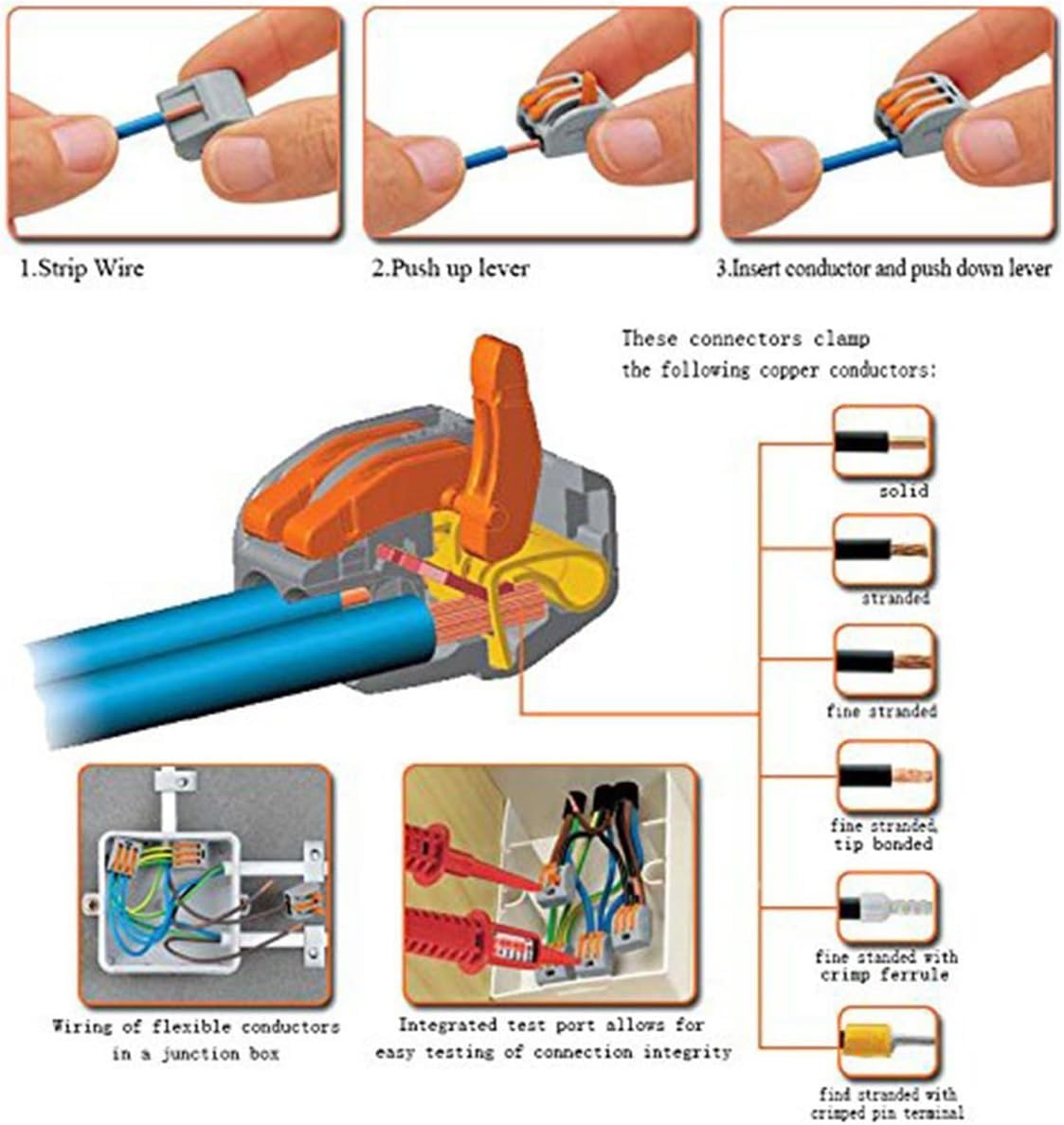 1.Strip Wire

2.Push up lever

3.Insert conductor and push down lever

These connectors clamp the following copper conductors:

solid

stranded

fine stranded

fine stranded, tip bonded

fine standed with crimp ferrule

find stranded with crimped pin terminal

Wiring of flexible conductors in a junction box

Integrated test port allows for easy testing of connection integrity