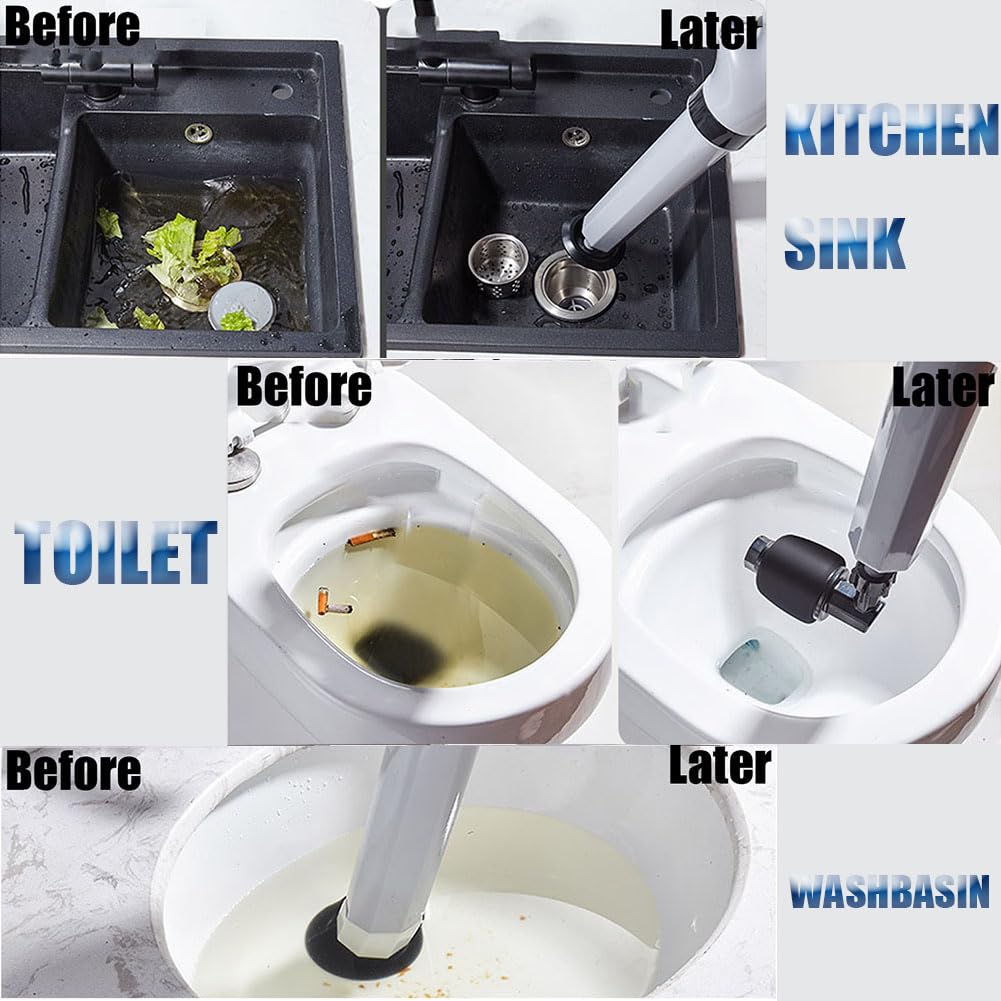 Before

Later

KITCHEN

SINK

Before

Later

TOILET

Before

Later

WASHBASIN