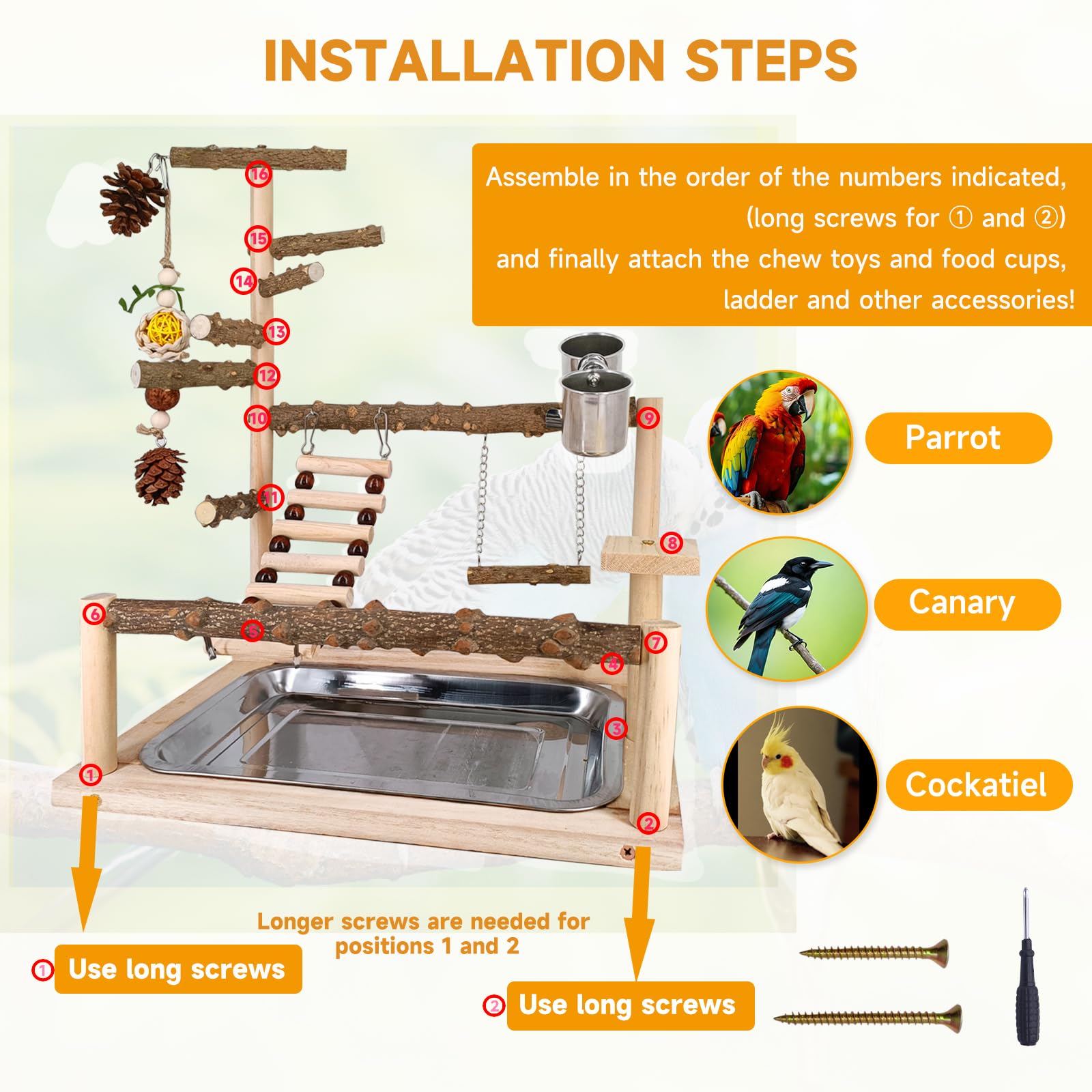 INSTALLATION STEPS

Assemble in the order of the numbers indicated, (long screws for ① and ②) and finally attach the chew toys and food cups, ladder and other accessories!

16
15
14
13
12
10
9
11
8
6
5
7
4
3
1
2

Parrot

Canary

Cockatiel

Longer screws are needed for positions 1 and 2

① Use long screws

② Use long screws