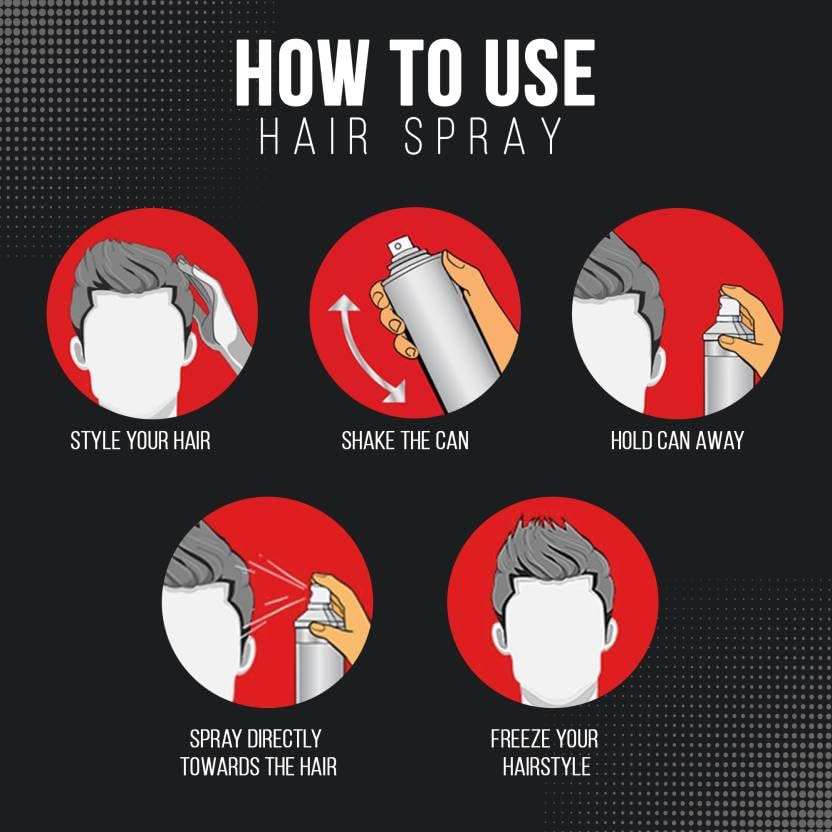 HOW TO USE
HAIR SPRAY

STYLE YOUR HAIR

SHAKE THE CAN

HOLD CAN AWAY

SPRAY DIRECTLY TOWARDS THE HAIR

FREEZE YOUR HAIRSTYLE