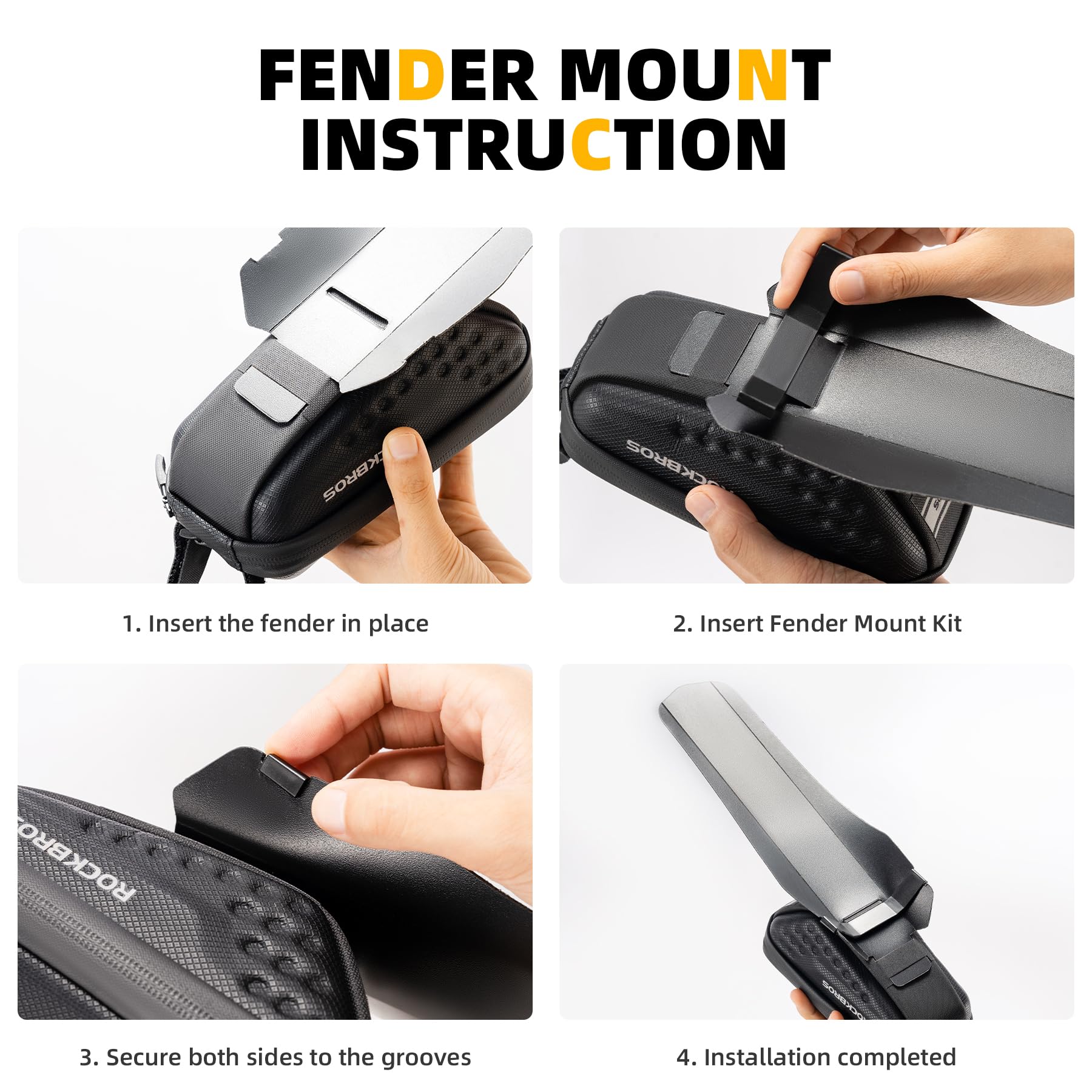 FENDER MOUNT INSTRUCTION

ROCKBROS

1. Insert the fender in place

ROCKBROS

2. Insert Fender Mount Kit

ROCKBROS

3. Secure both sides to the grooves

ROCKBROS

4. Installation completed