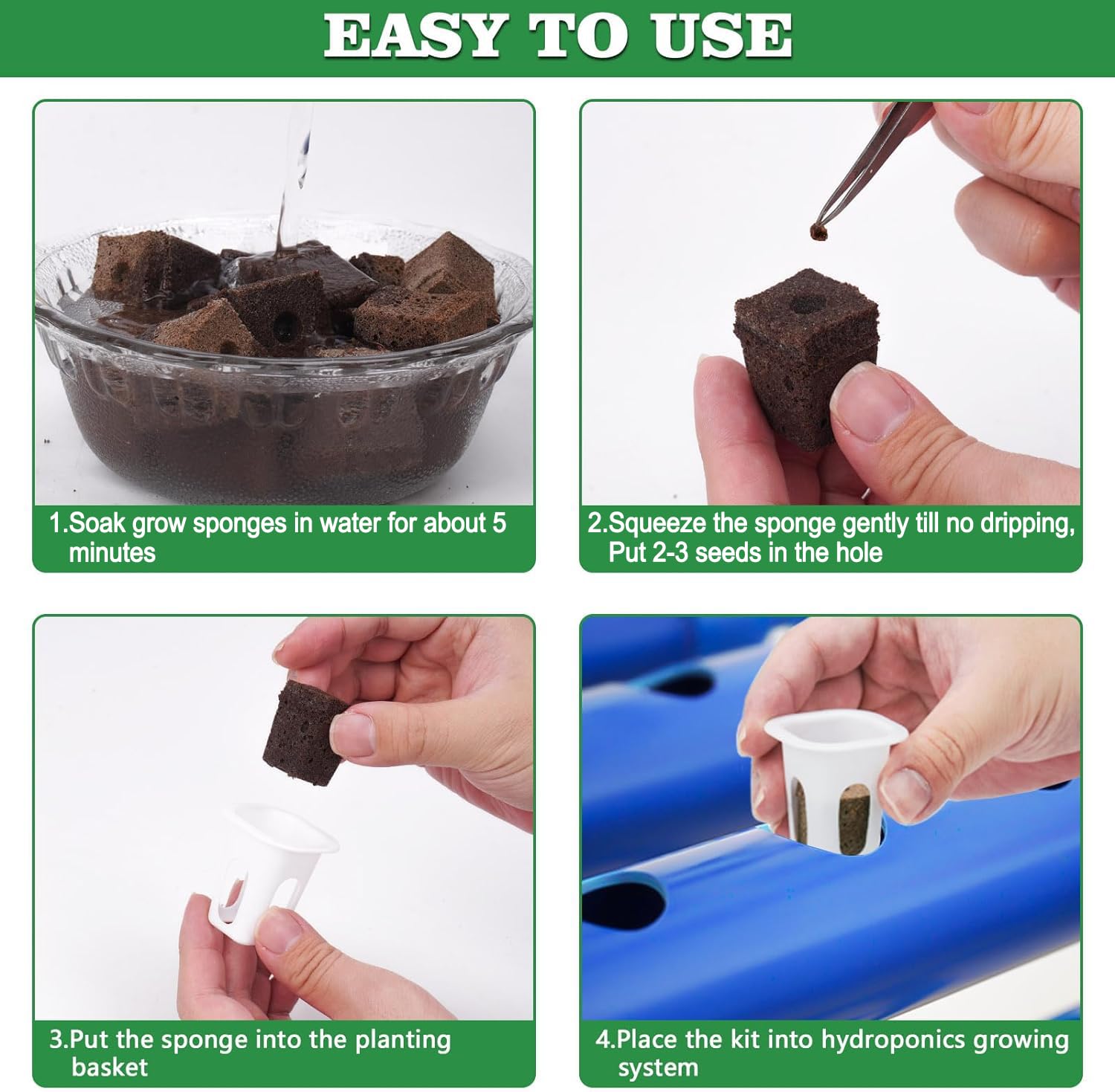 EASY TO USE

1.Soak grow sponges in water for about 5 minutes

2.Squeeze the sponge gently till no dripping, Put 2-3 seeds in the hole

3.Put the sponge into the planting basket

4.Place the kit into hydroponics growing system