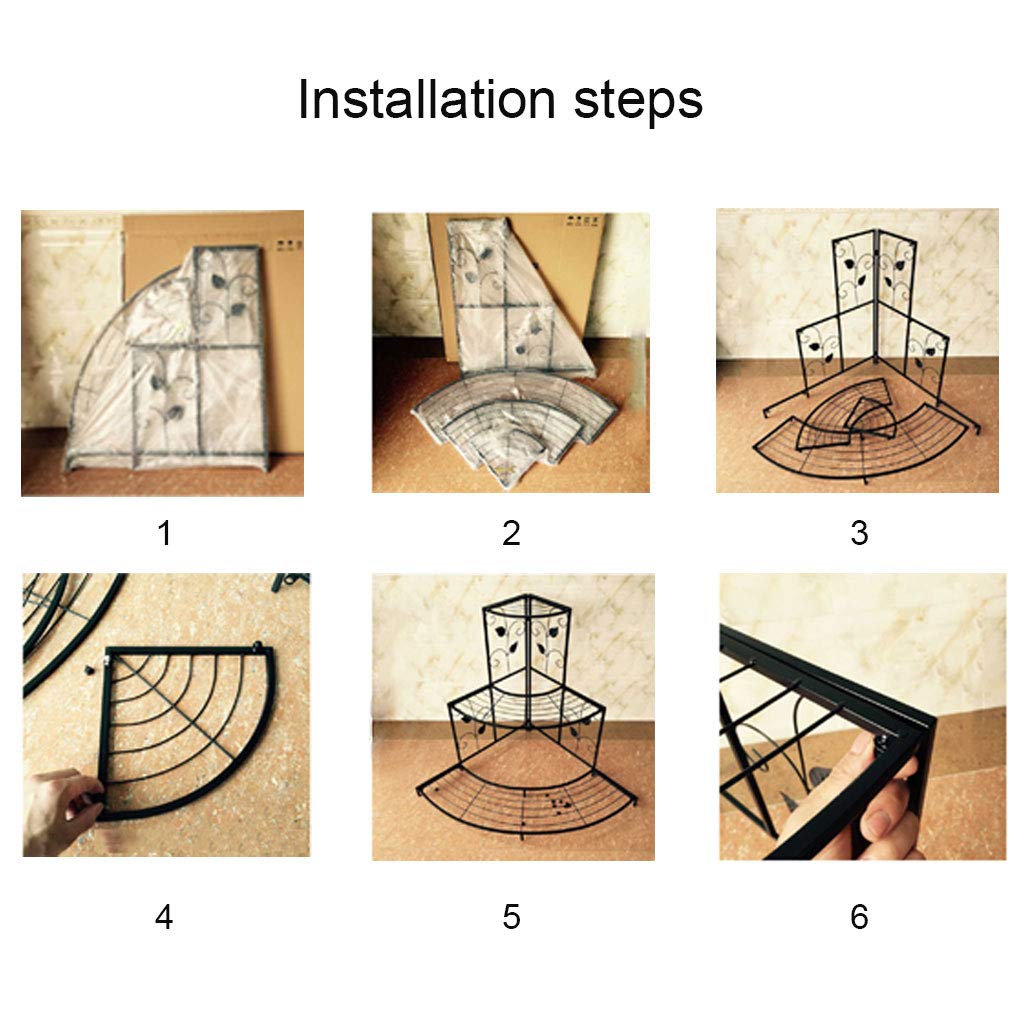 Installation steps

1

2

3

4

5

6