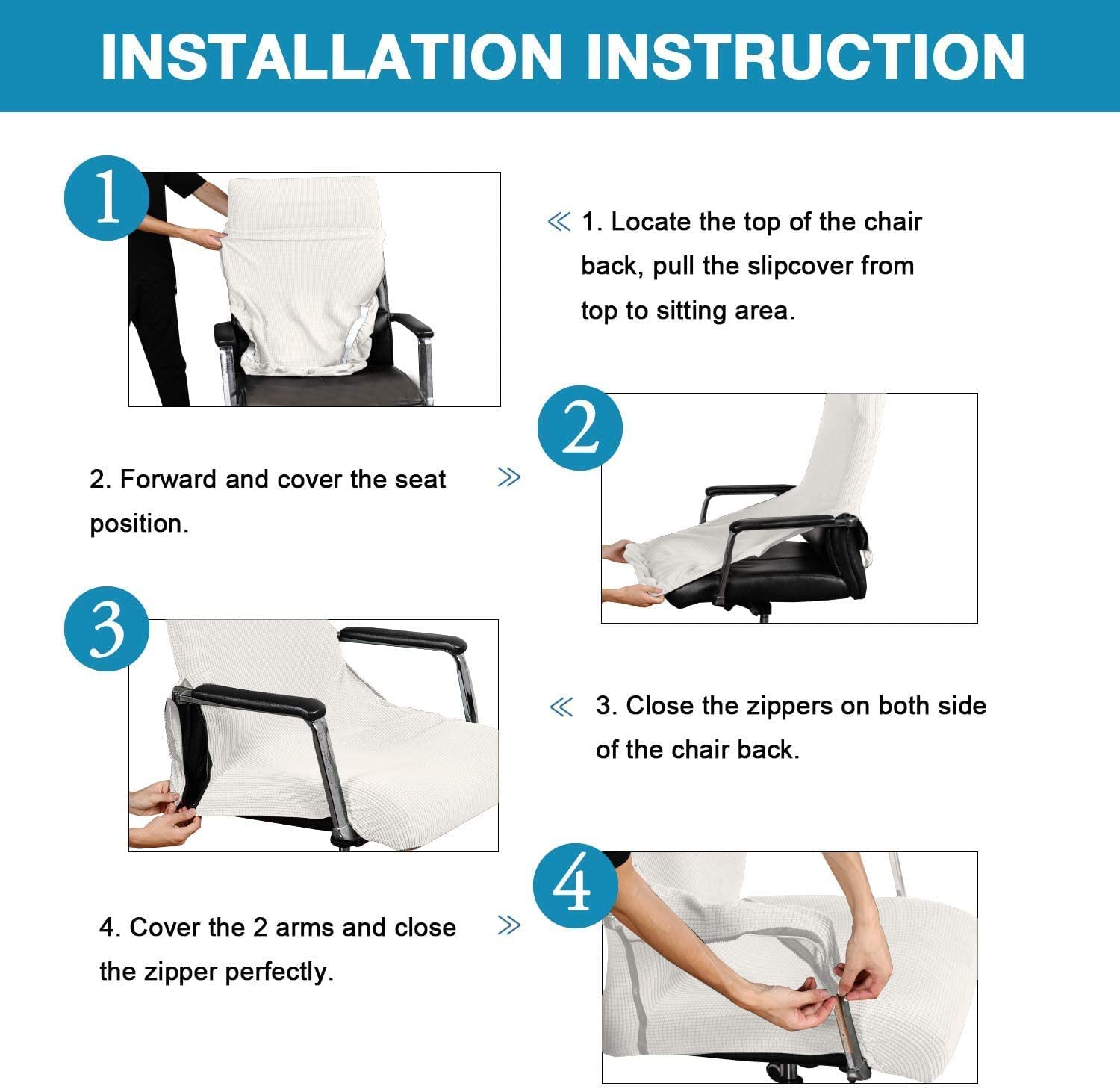 INSTALLATION INSTRUCTION

1

« 1. Locate the top of the chair back, pull the slipcover from top to sitting area.

2

2. Forward and cover the seat position. »

3

« 3. Close the zippers on both side of the chair back.

4

4. Cover the 2 arms and close the zipper perfectly. »