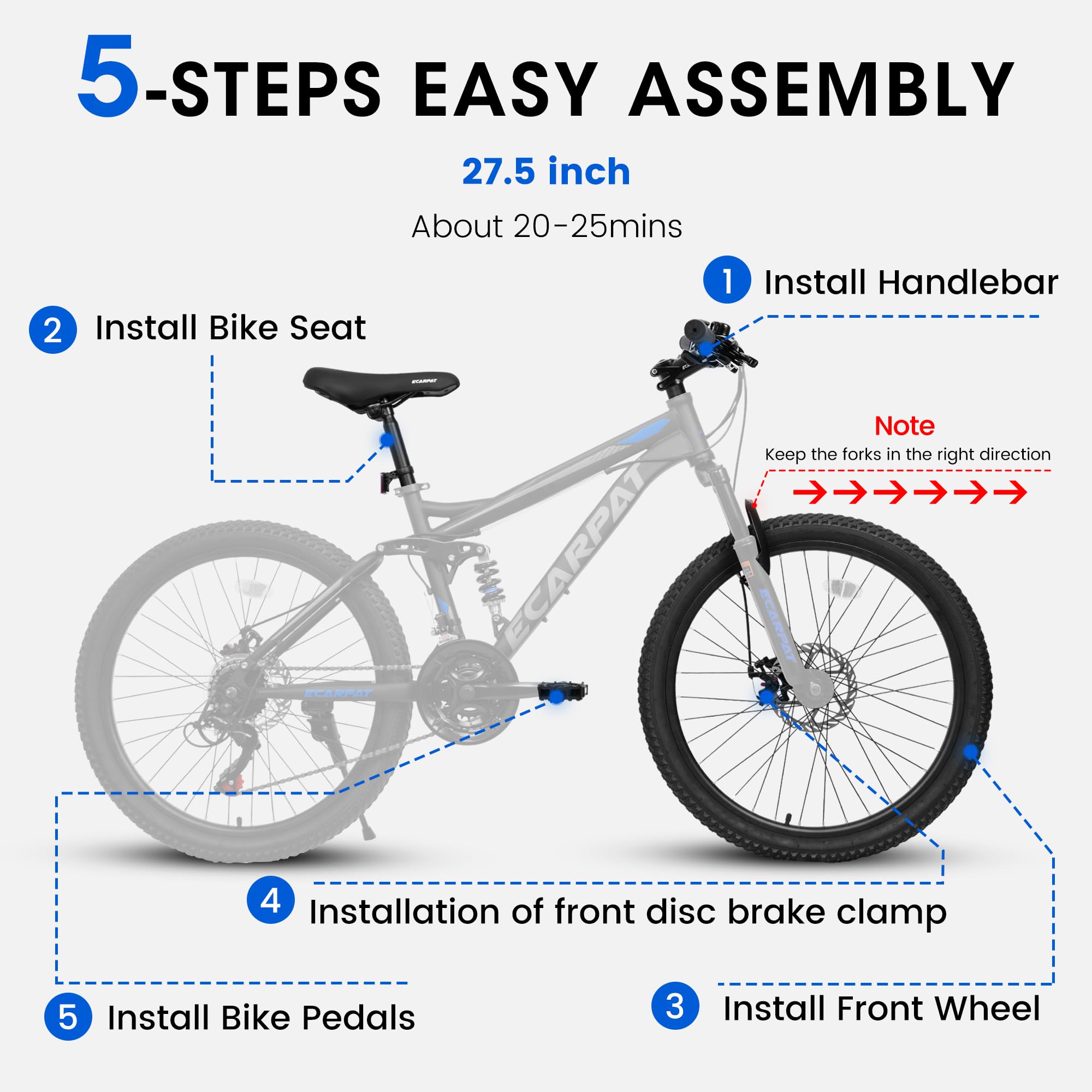 5-STEPS EASY ASSEMBLY

27.5 inch

About 20-25mins

1 Install Handlebar

2 Install Bike Seat

ECARPAT

Note

Keep the forks in the right direction

ECARPAT

ECARPAT

ECARPAT

4 Installation of front disc brake clamp

5 Install Bike Pedals

3 Install Front Wheel