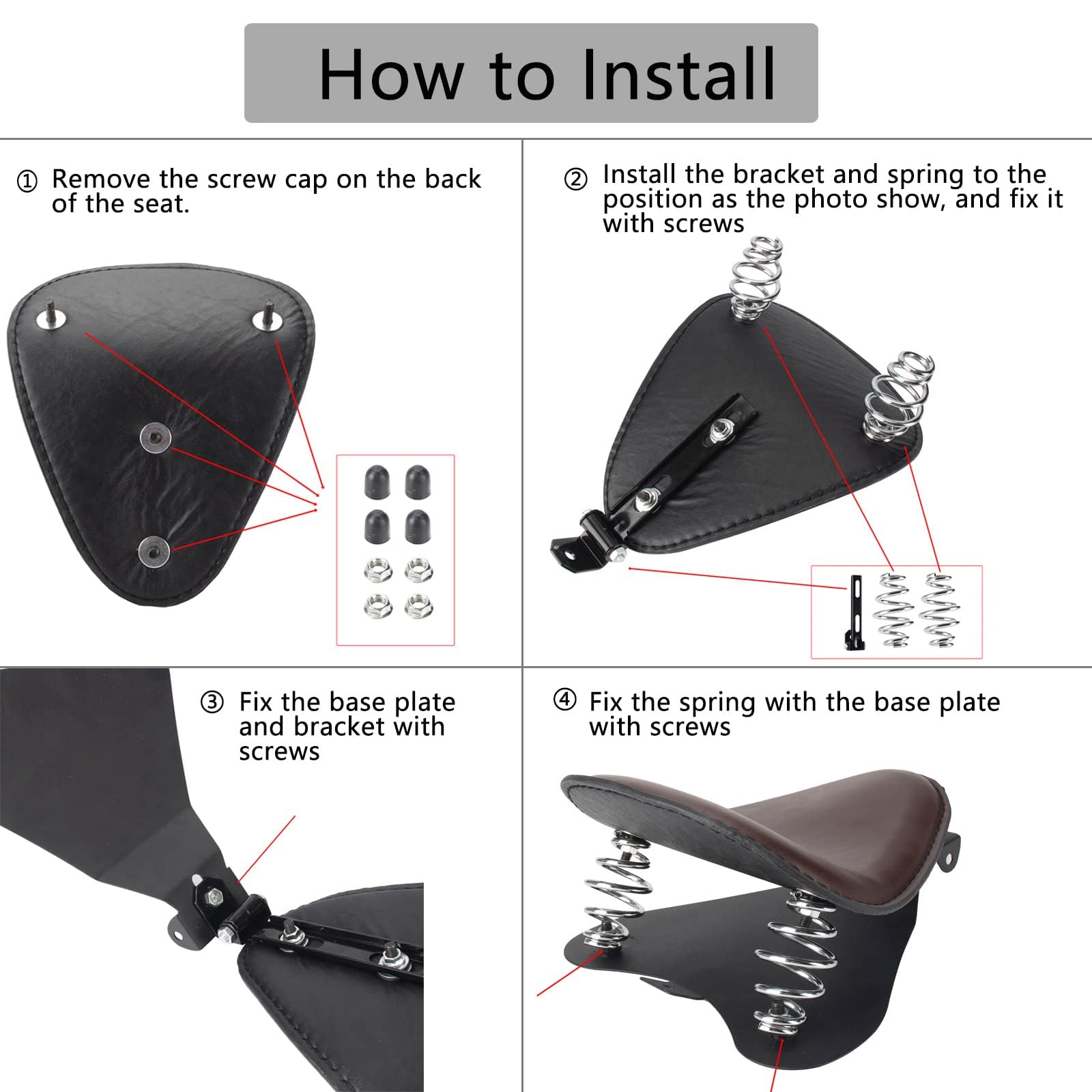 How to Install

① Remove the screw cap on the back of the seat.

② Install the bracket and spring to the position as the photo show, and fix it with screws

③ Fix the base plate and bracket with screws

④ Fix the spring with the base plate with screws