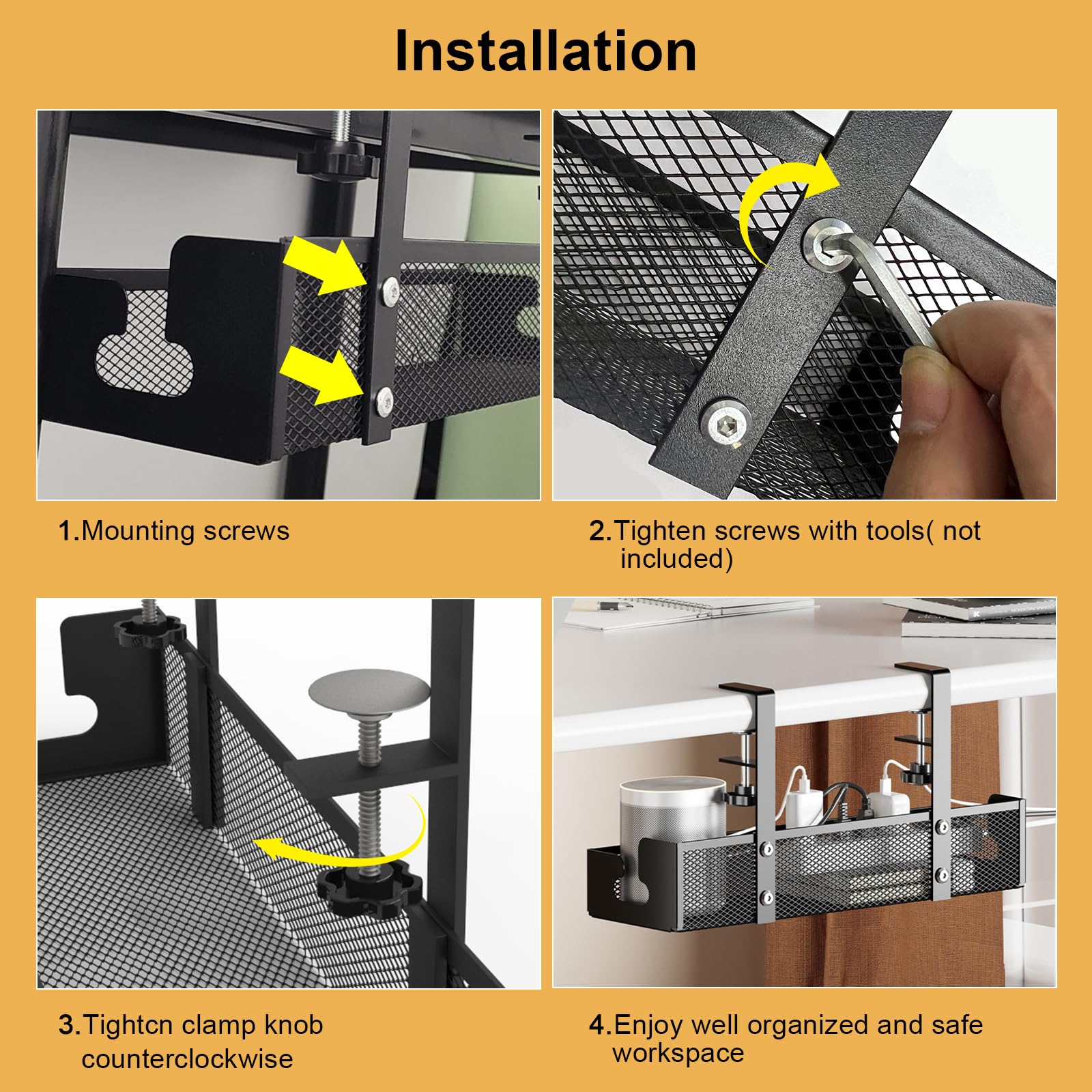 Installation

1.Mounting screws

2.Tighten screws with tools( not included)

3.Tightcn clamp knob counterclockwise

4.Enjoy well organized and safe workspace