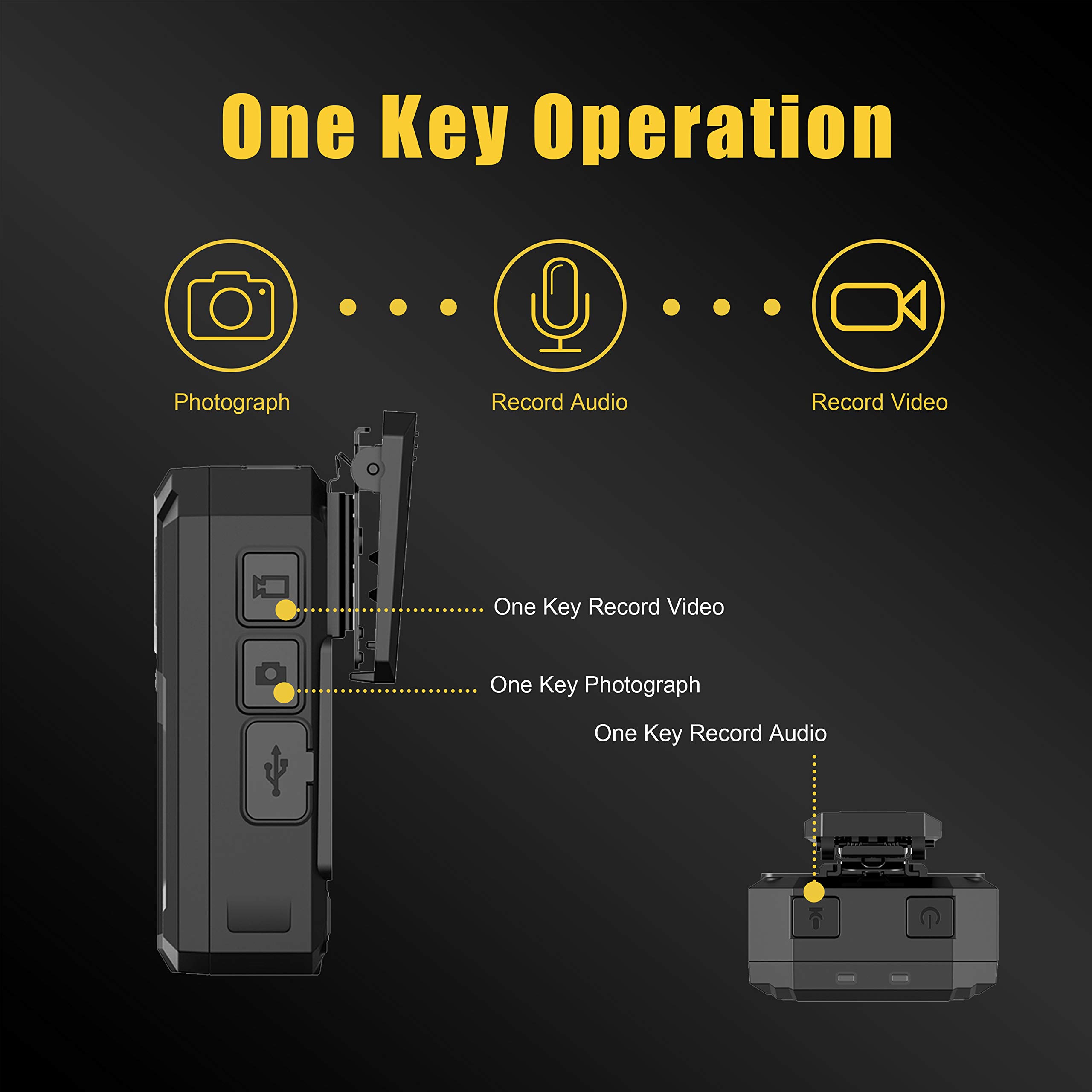 One Key Operation

Photograph

Record Audio

Record Video

One Key Record Video

One Key Photograph

One Key Record Audio