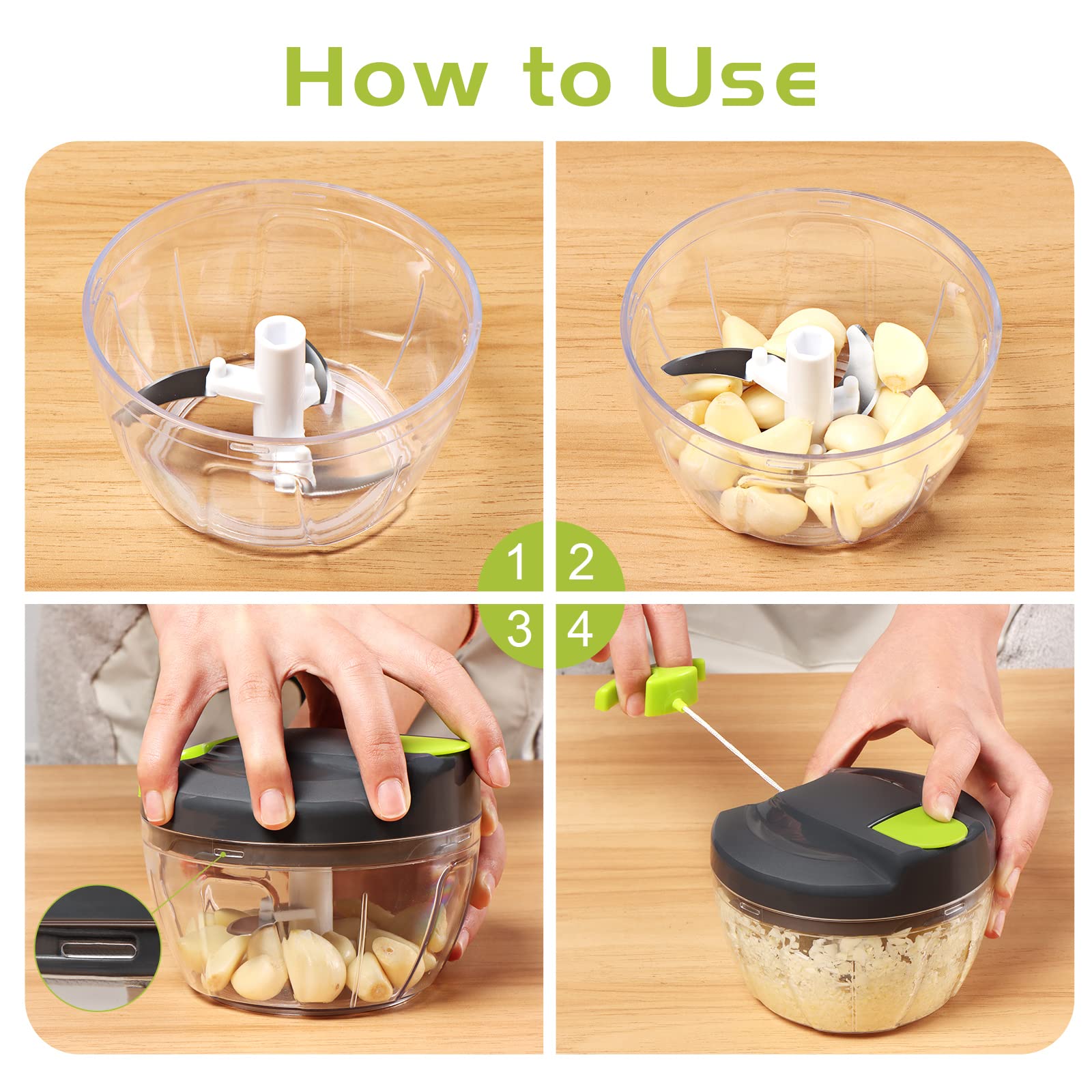 How to Use

1 2
3 4