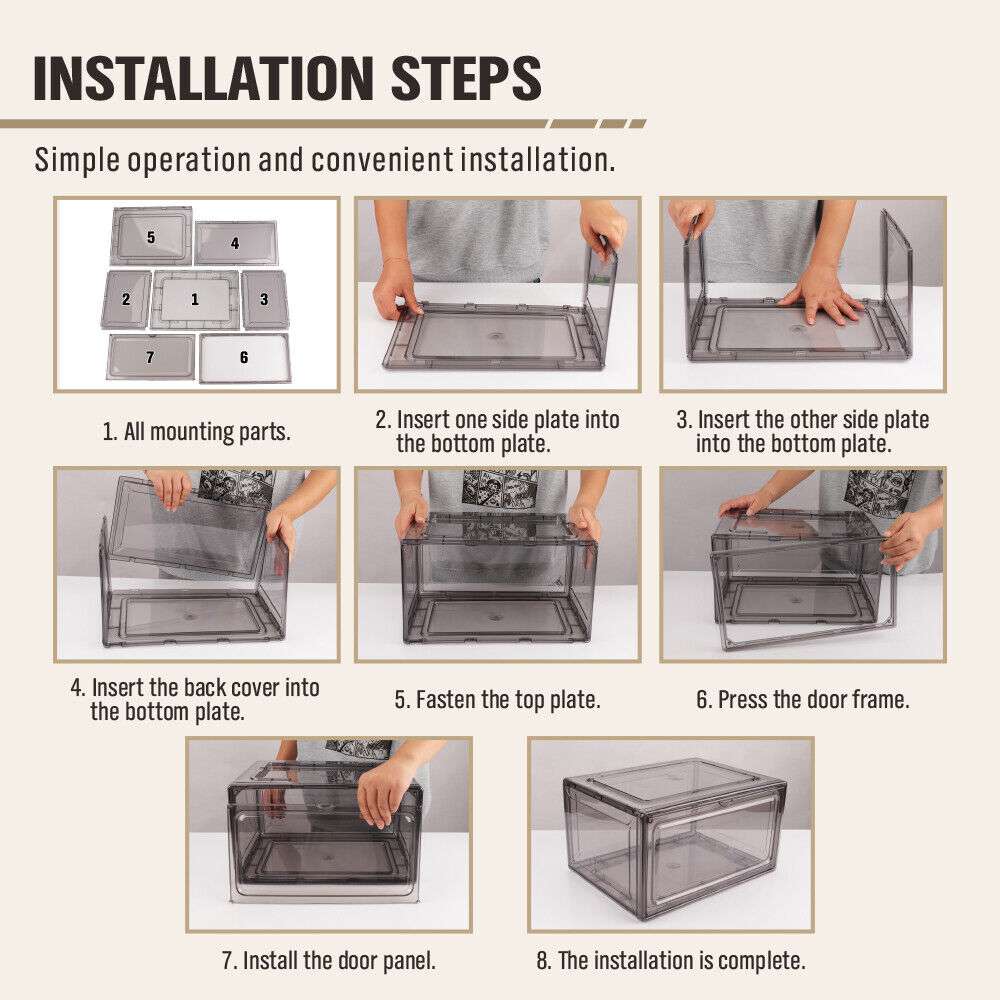 INSTALLATION STEPS

Simple operation and convenient installation.

5 4 2 1 3 7 6

1. All mounting parts.

2. Insert one side plate into the bottom plate.

3. Insert the other side plate into the bottom plate.

4. Insert the back cover into the bottom plate.

5. Fasten the top plate.

6. Press the door frame.

7. Install the door panel.

8. The installation is complete.