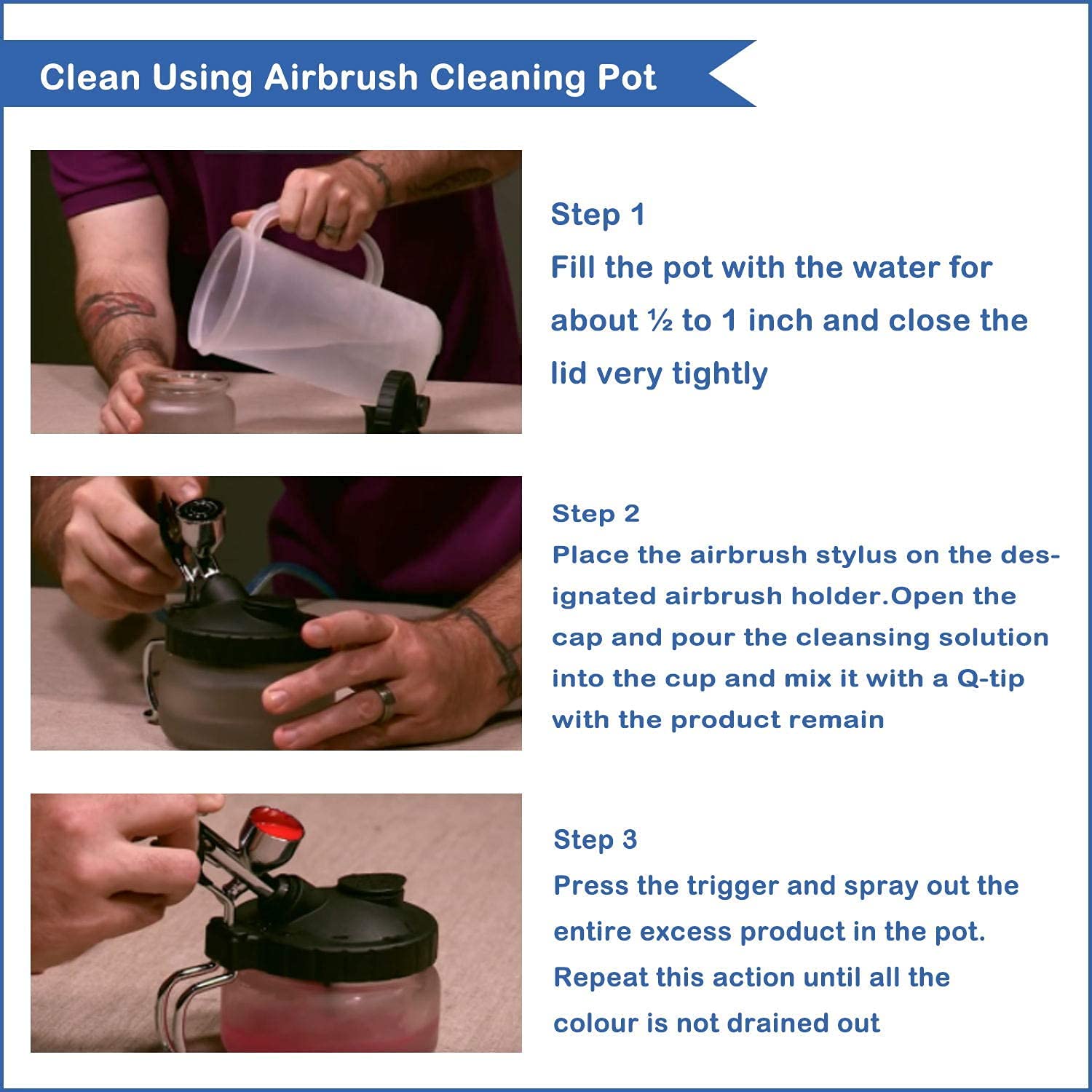 Clean Using Airbrush Cleaning Pot

Step 1
Fill the pot with the water for about ½ to 1 inch and close the lid very tightly

Step 2
Place the airbrush stylus on the designated airbrush holder.Open the cap and pour the cleansing solution into the cup and mix it with a Q-tip with the product remain

Step 3
Press the trigger and spray out the entire excess product in the pot. Repeat this action until all the colour is not drained out