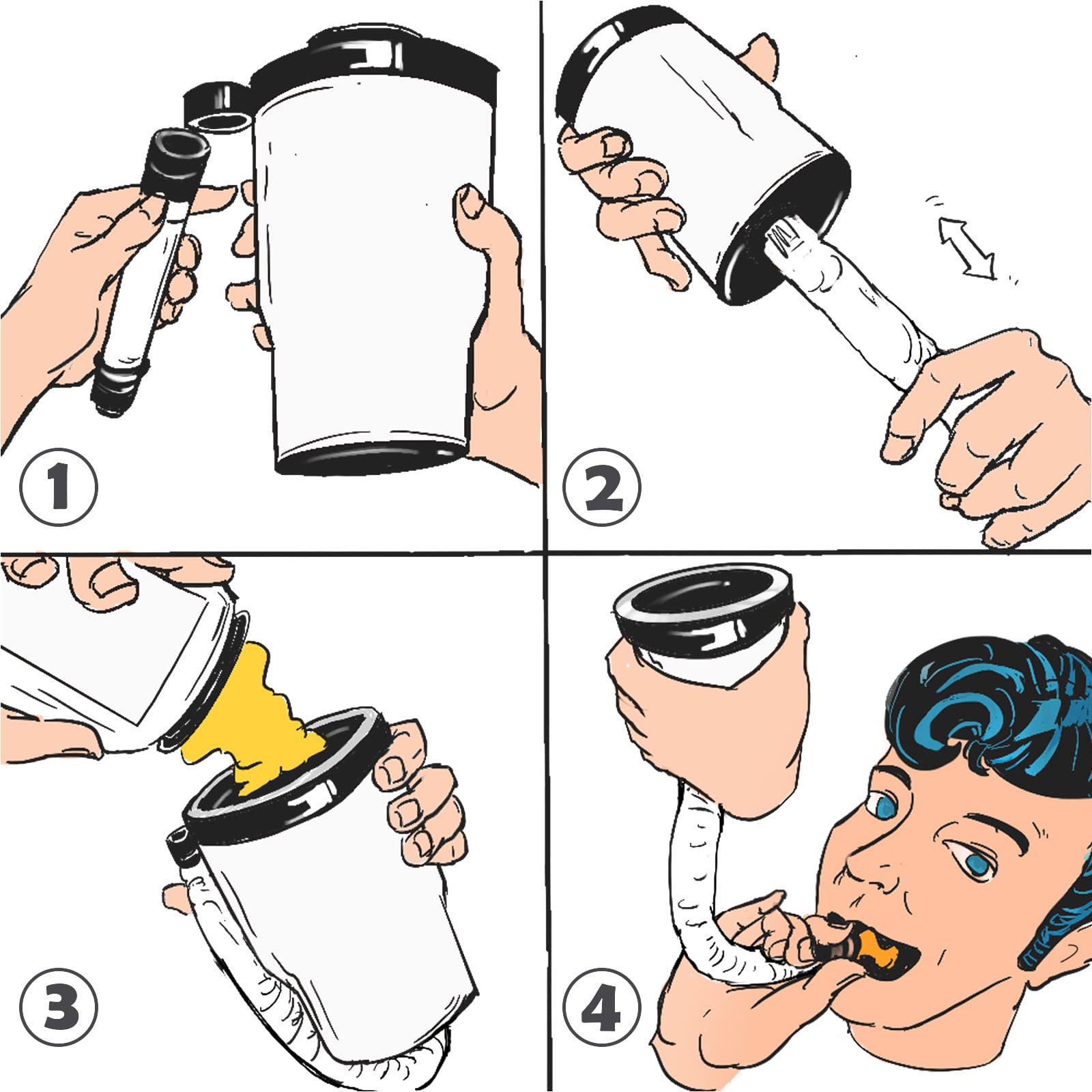 1

2

3

4