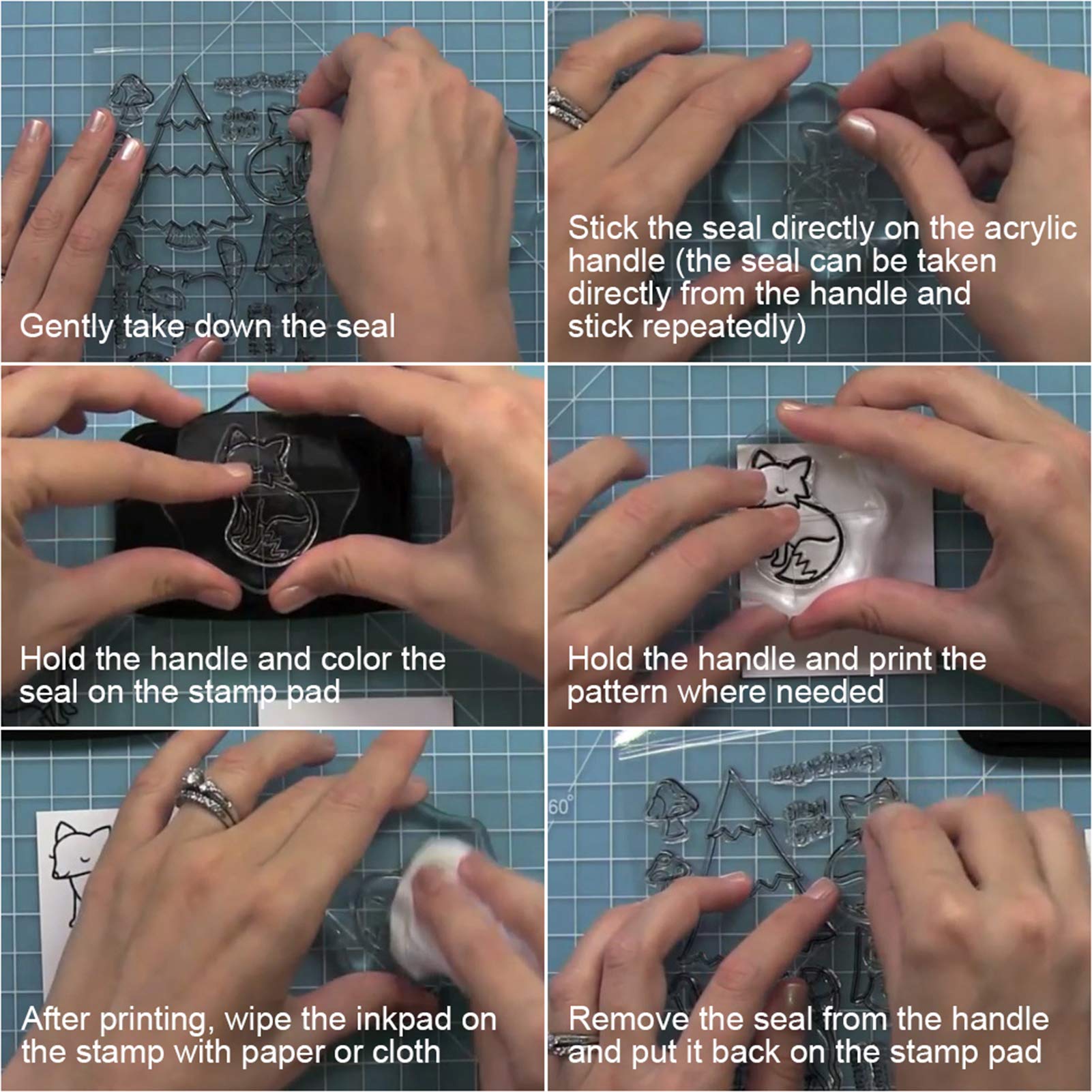 Gently take down the seal

Stick the seal directly on the acrylic handle (the seal can be taken directly from the handle and stick repeatedly)

Hold the handle and color the seal on the stamp pad

Hold the handle and print the pattern where needed

After printing, wipe the inkpad on the stamp with paper or cloth

60°

Remove the seal from the handle and put it back on the stamp pad