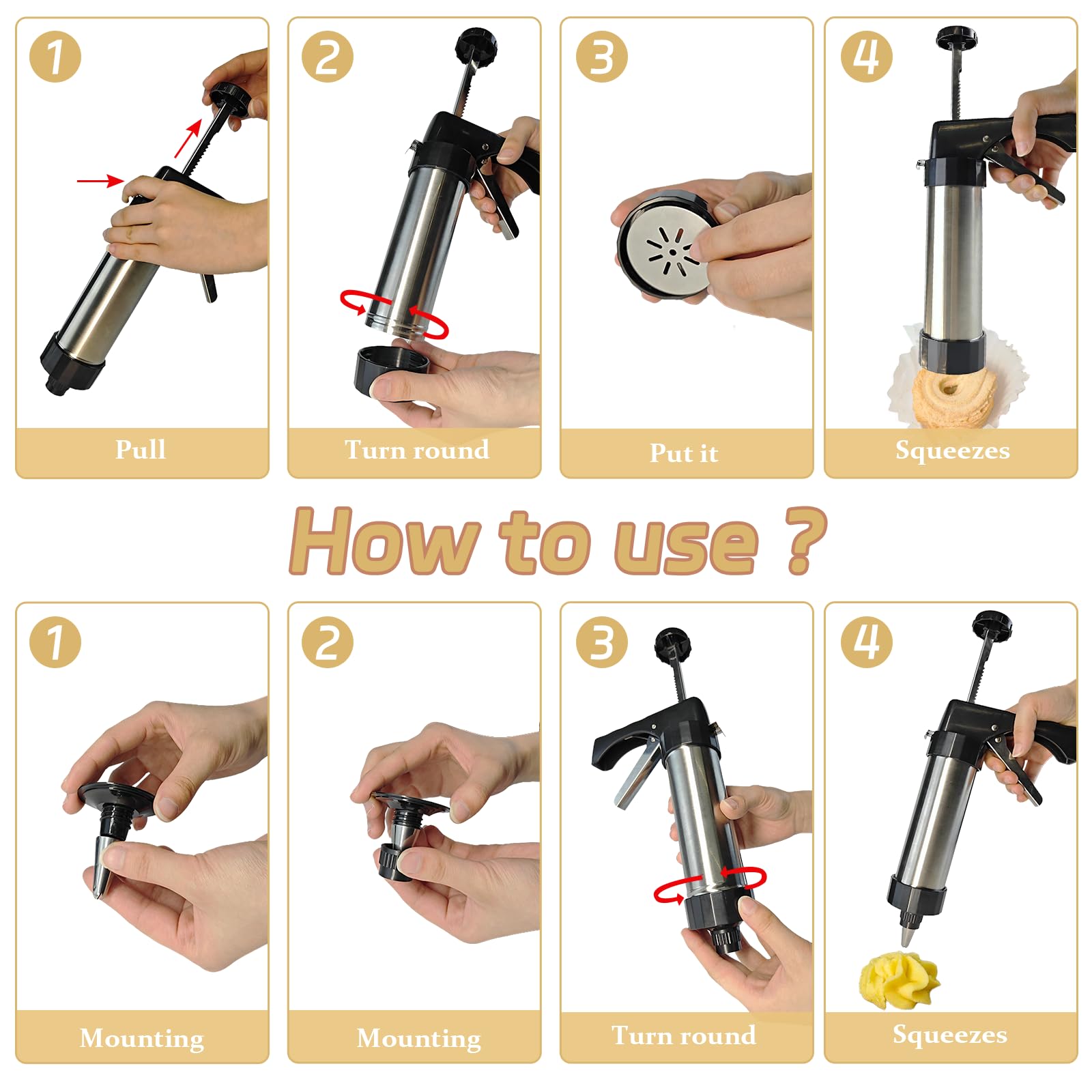 1
Pull

2
Turn round

3
Put it

4
Squeezes

How to use ?

1
Mounting

2
Mounting

3
Turn round

4
Squeezes