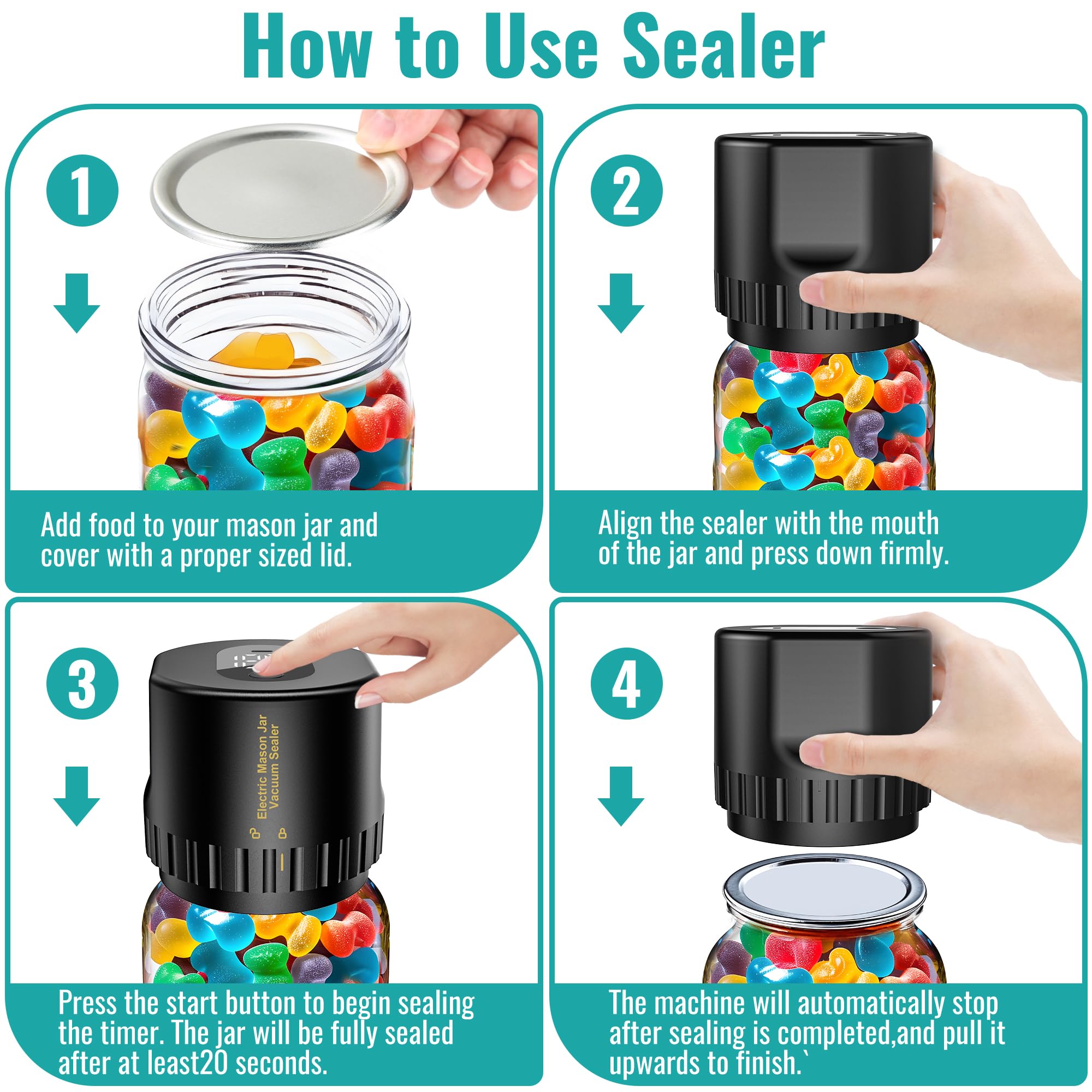 How to Use Sealer

1

Add food to your mason jar and cover with a proper sized lid.

2

Align the sealer with the mouth of the jar and press down firmly.

3

Electric Mason Jar Vacuum Sealer

Press the start button to begin sealing the timer. The jar will be fully sealed after at least20 seconds.

4

The machine will automatically stop after sealing is completed,and pull it upwards to finish.`