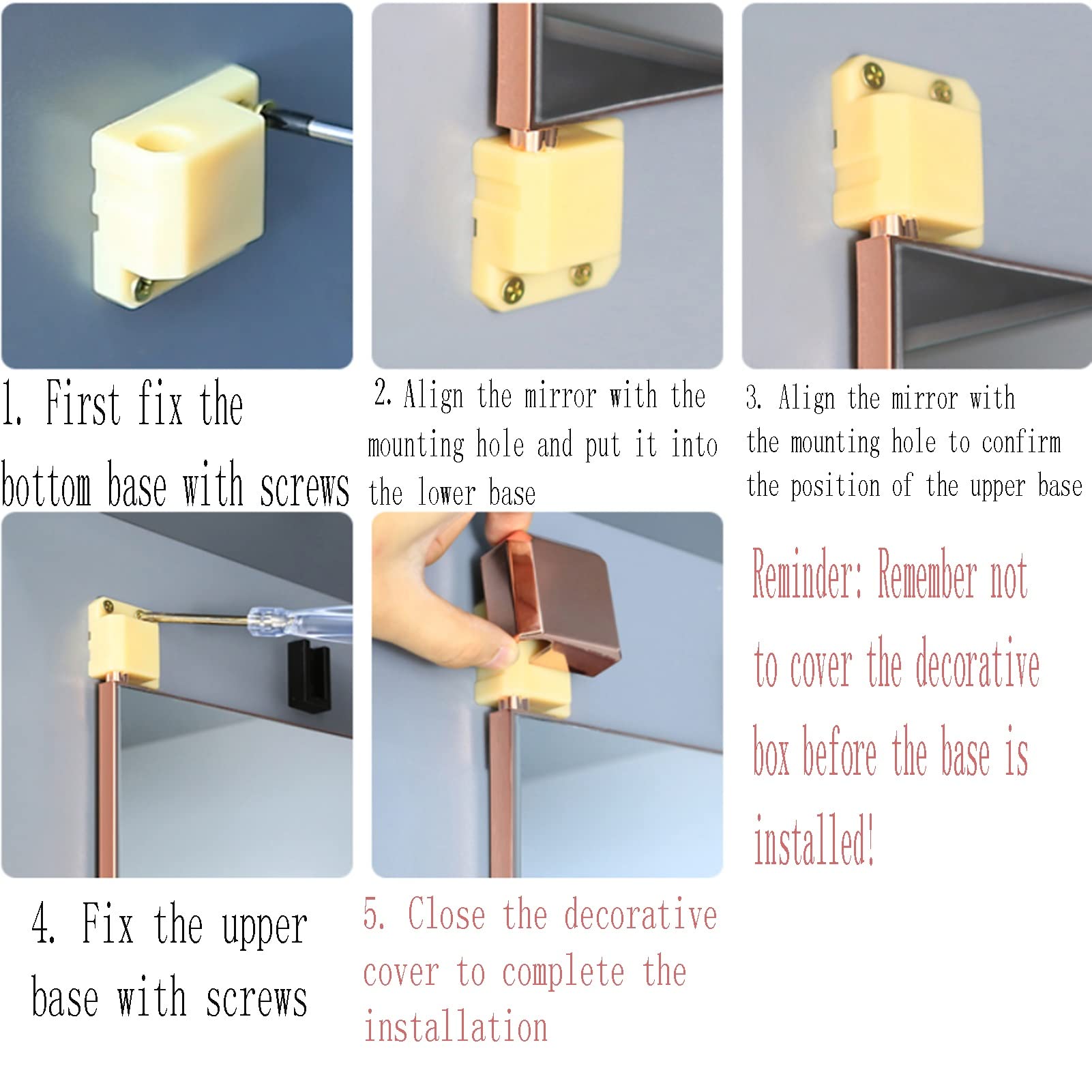 1. First fix the bottom base with screws

2. Align the mirror with the mounting hole and put it into the lower base

3. Align the mirror with the mounting hole to confirm the position of the upper base

4. Fix the upper base with screws

5. Close the decorative cover to complete the installation

Reminder: Remember not to cover the decorative box before the base is installed!