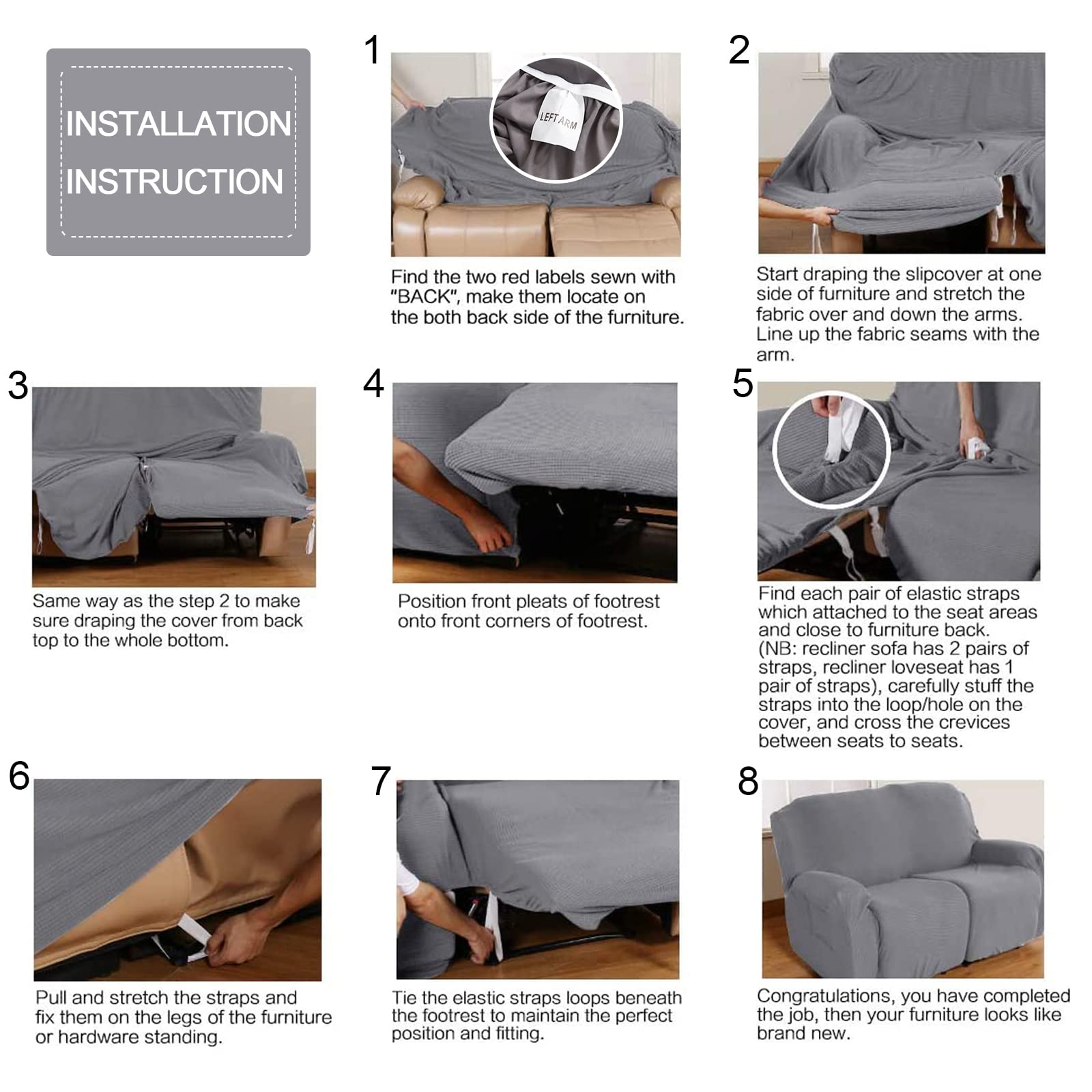 INSTALLATION INSTRUCTION

1

LEFT ARM

Find the two red labels sewn with "BACK", make them locate on the both back side of the furniture.

2

Start draping the slipcover at one side of furniture and stretch the fabric over and down the arms. Line up the fabric seams with the arm.

3

Same way as the step 2 to make sure draping the cover from back top to the whole bottom.

4

Position front pleats of footrest onto front corners of footrest.

5

Find each pair of elastic straps which attached to the seat areas and close to furniture back. (NB: recliner sofa has 2 pairs of straps, recliner loveseat has 1 pair of straps), carefully stuff the straps into the loop/hole on the cover, and cross the crevices between seats to seats.

6

Pull and stretch the straps and fix them on the legs of the furniture or hardware standing.

7

Tie the elastic straps loops beneath the footrest to maintain the perfect position and fitting.

8

Congratulations, you have completed the job, then your furniture looks like brand new.