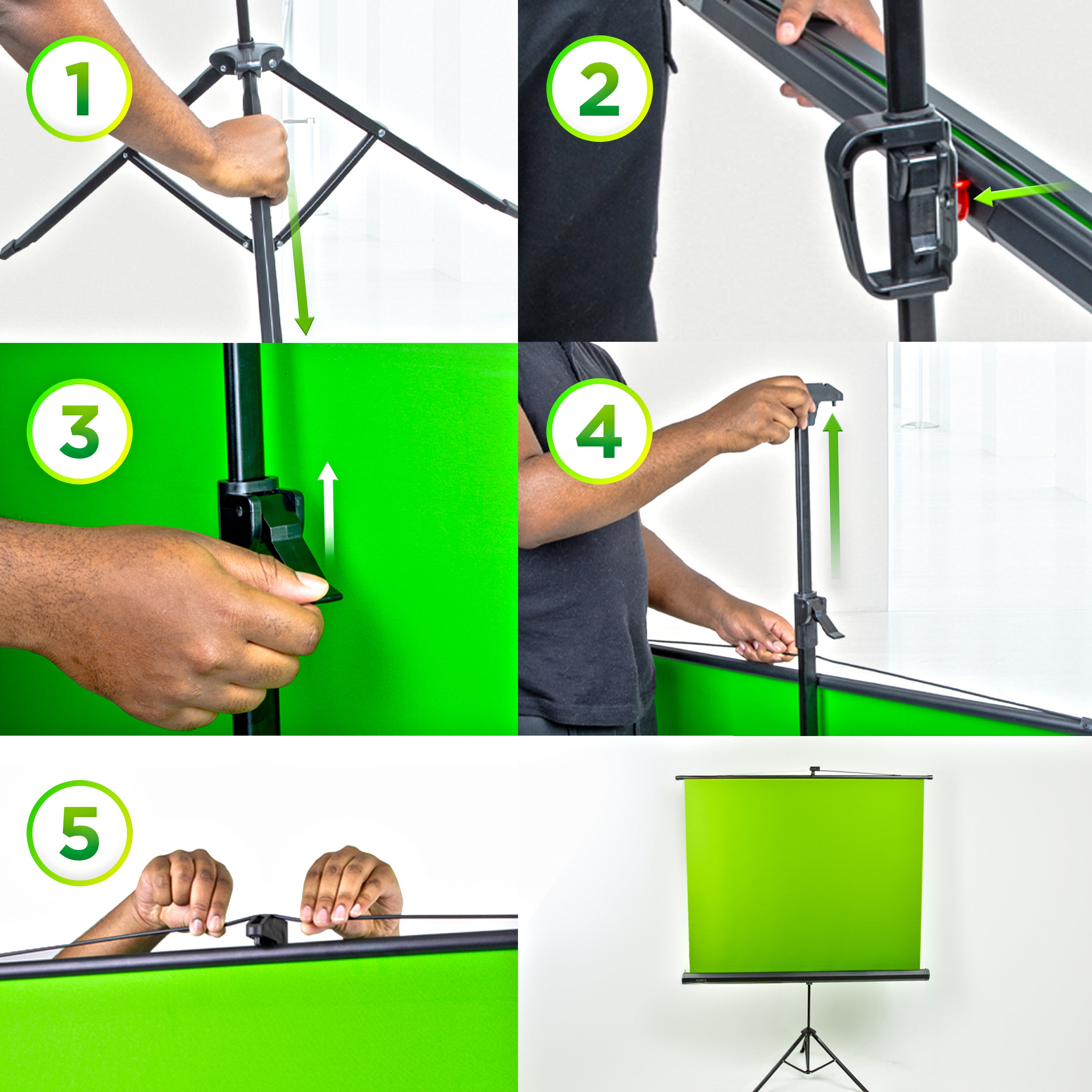 1

2

3

4

5