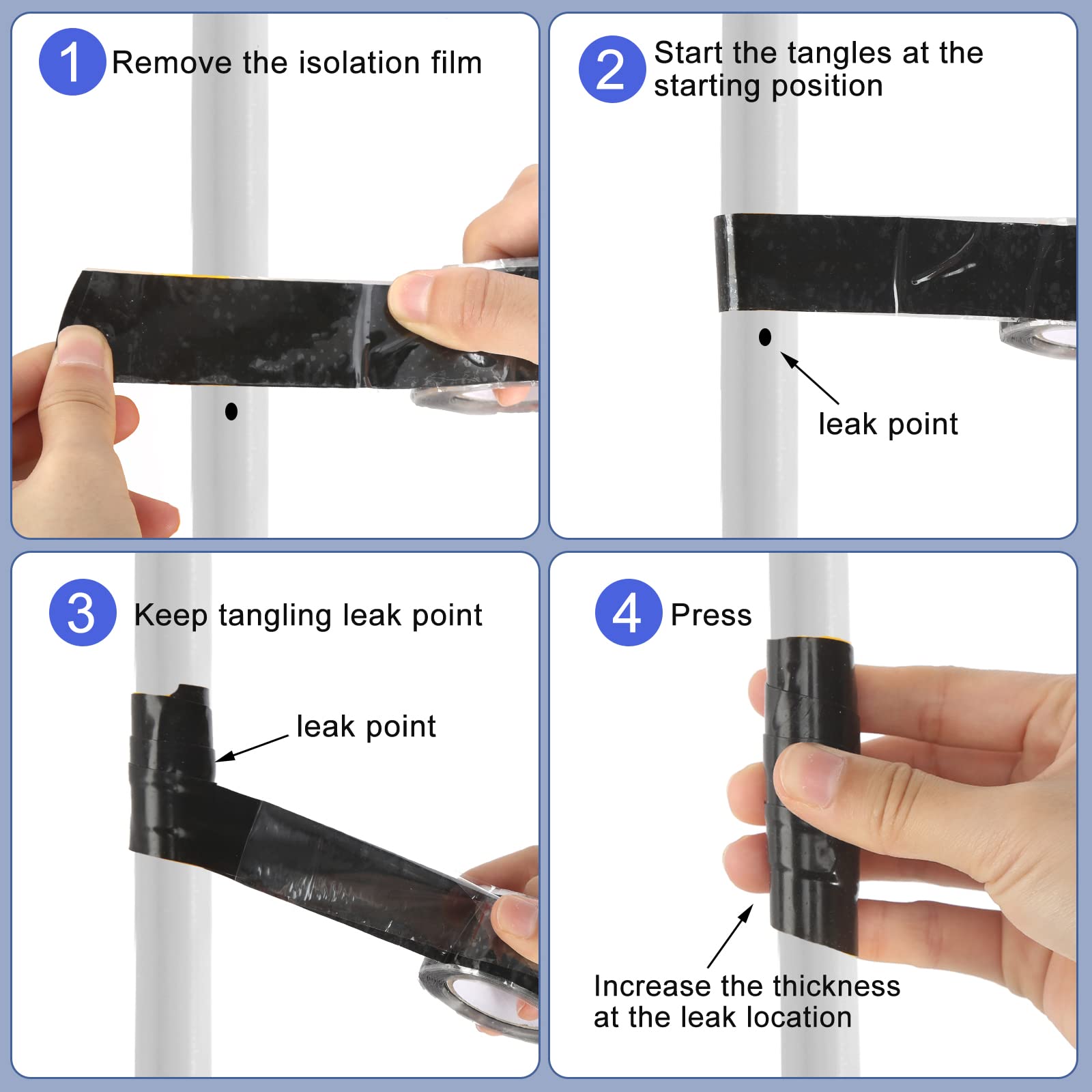 1 Remove the isolation film

2 Start the tangles at the starting position

leak point

3 Keep tangling leak point

leak point

4 Press

Increase the thickness at the leak location