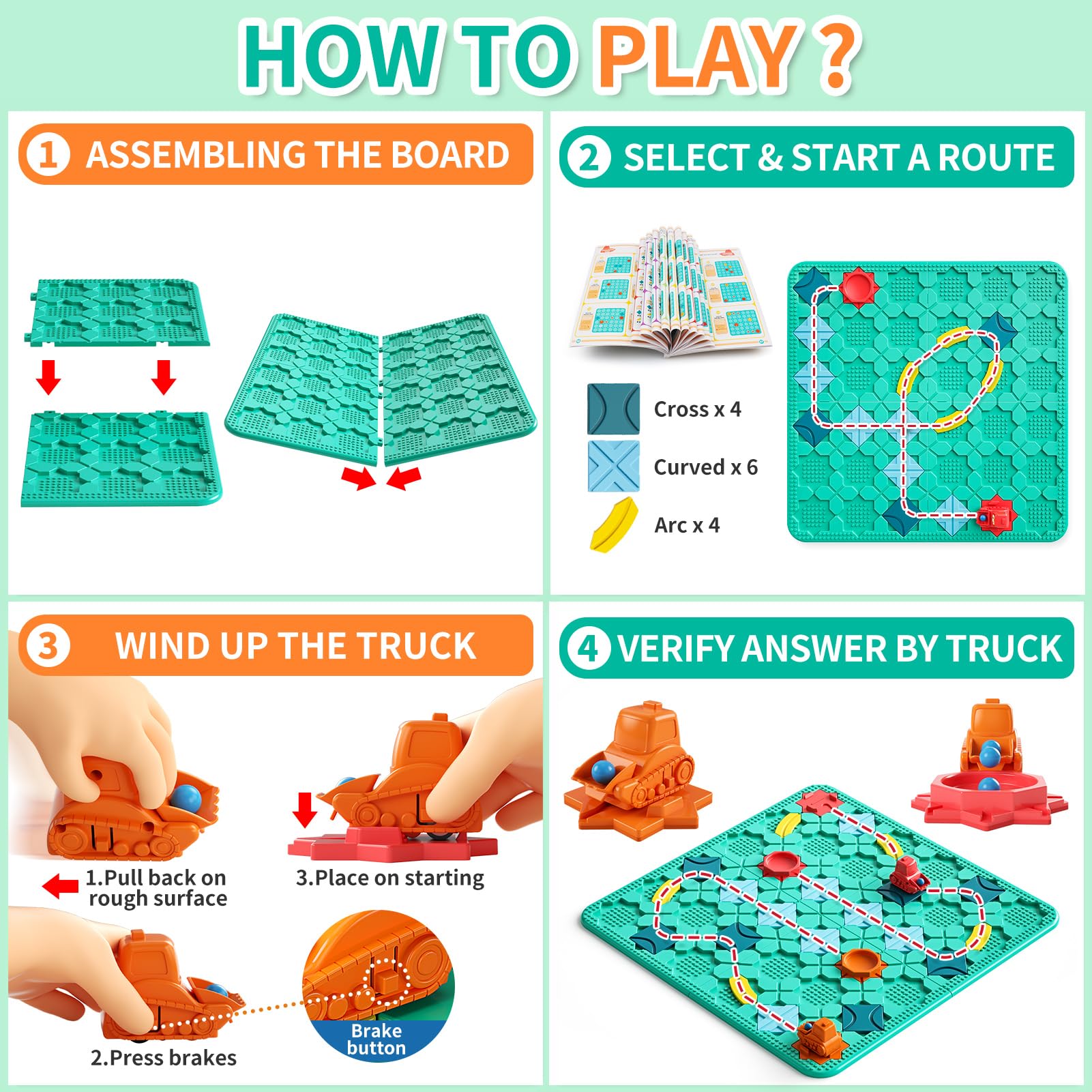 HOW TO PLAY ?

1 ASSEMBLING THE BOARD

2 SELECT & START A ROUTE

Cross x 4

Curved x 6

Arc x 4

3 WIND UP THE TRUCK

1.Pull back on rough surface

3.Place on starting

2.Press brakes

Brake button

4 VERIFY ANSWER BY TRUCK