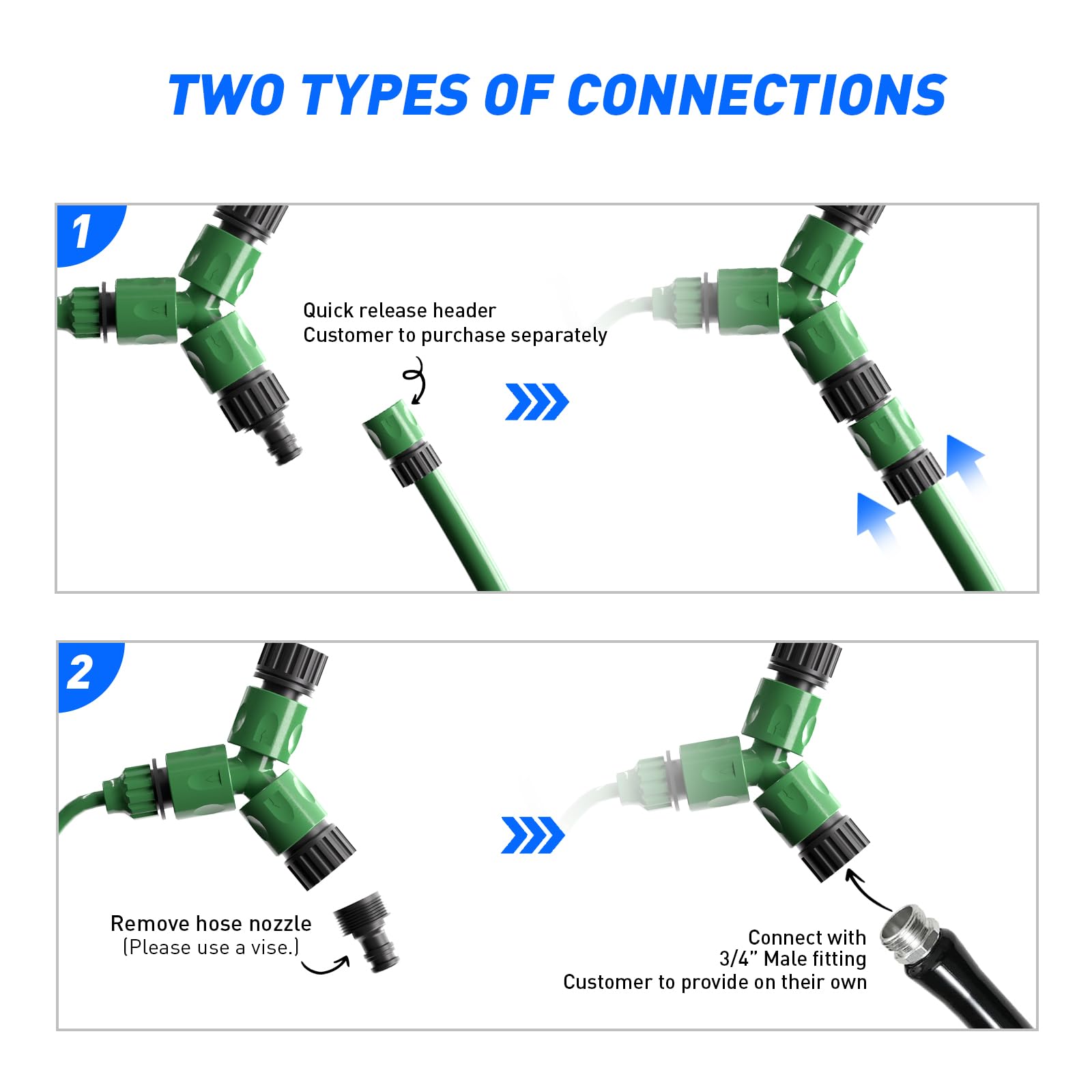 TWO TYPES OF CONNECTIONS

1

Quick release header
Customer to purchase separately

2

Remove hose nozzle
(Please use a vise.)

Connect with
3/4" Male fitting
Customer to provide on their own