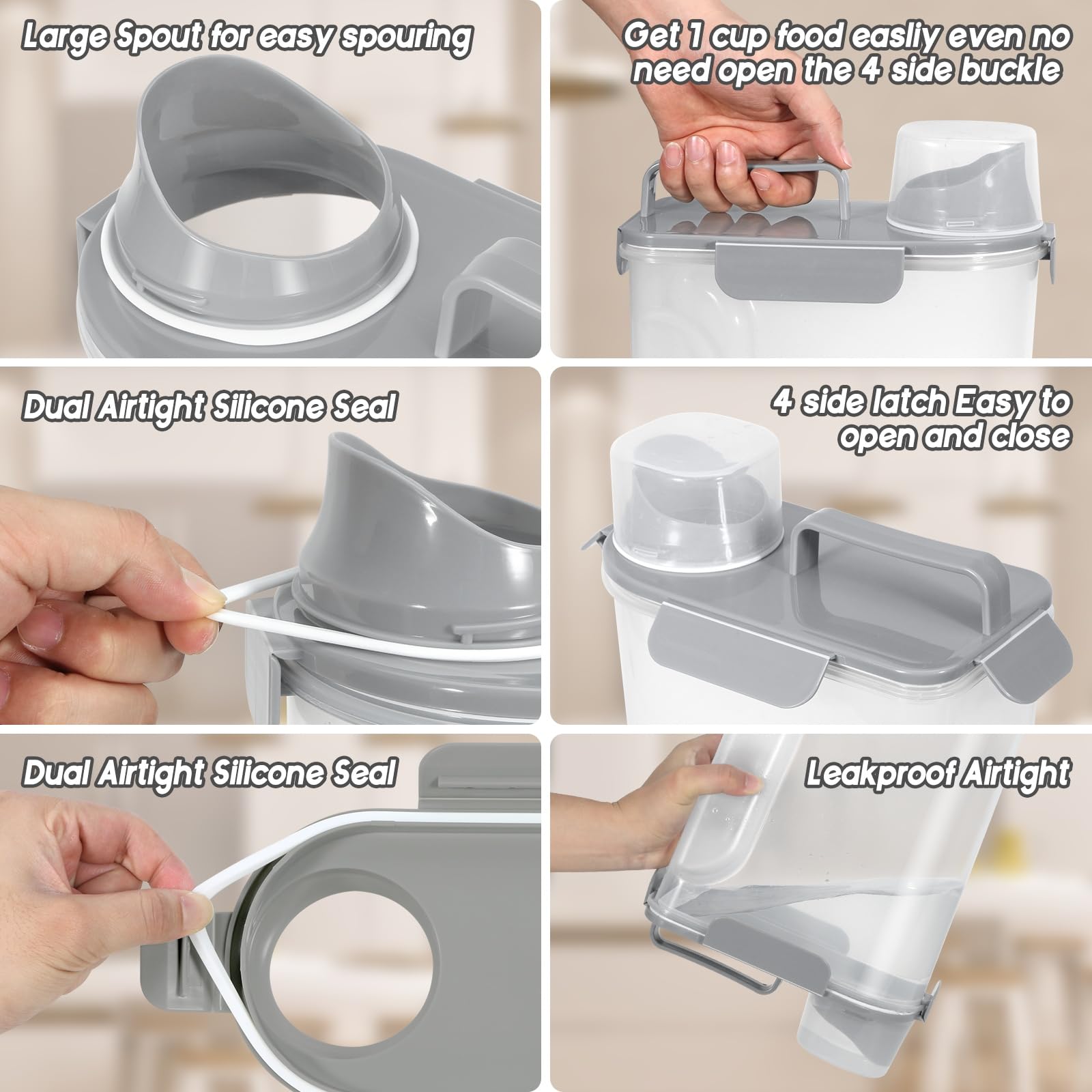 Large Spout for easy spouring

Get 1 cup food easliy even no need open the 4 side buckle

Dual Airtight Silicone Seal

4 side latch Easy to open and close

Dual Airtight Silicone Seal

Leakproof Airtight