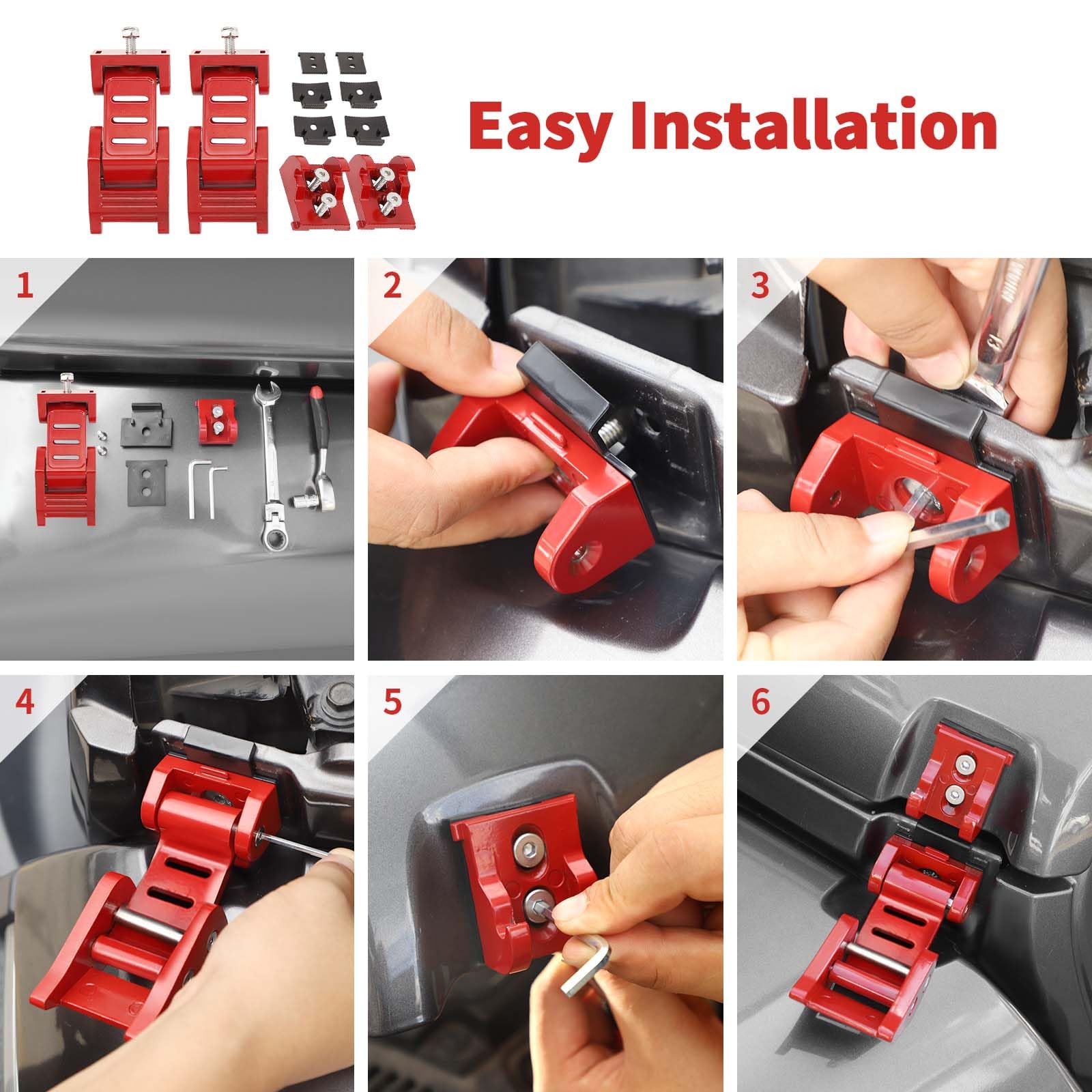 Easy Installation

1

2

3

4

5

6