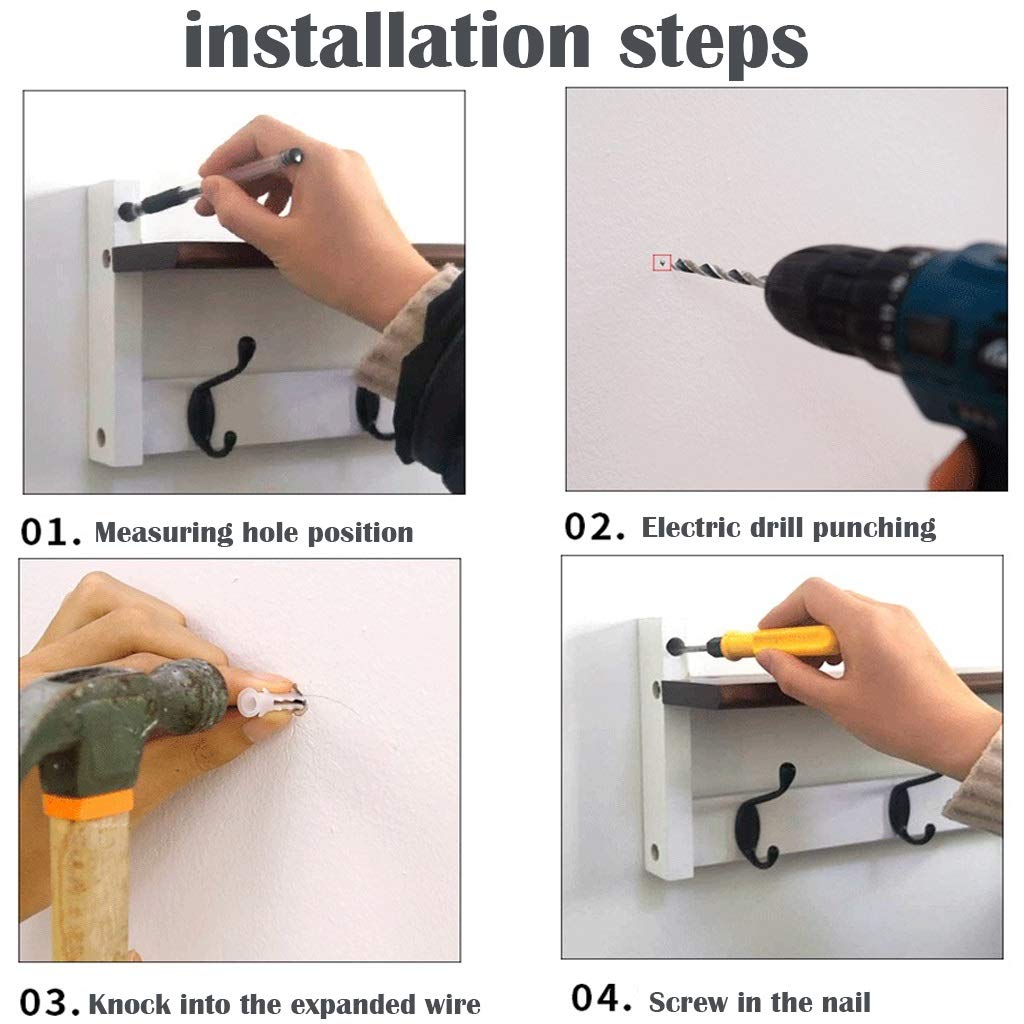 installation steps

01. Measuring hole position

02. Electric drill punching

03. Knock into the expanded wire

04. Screw in the nail