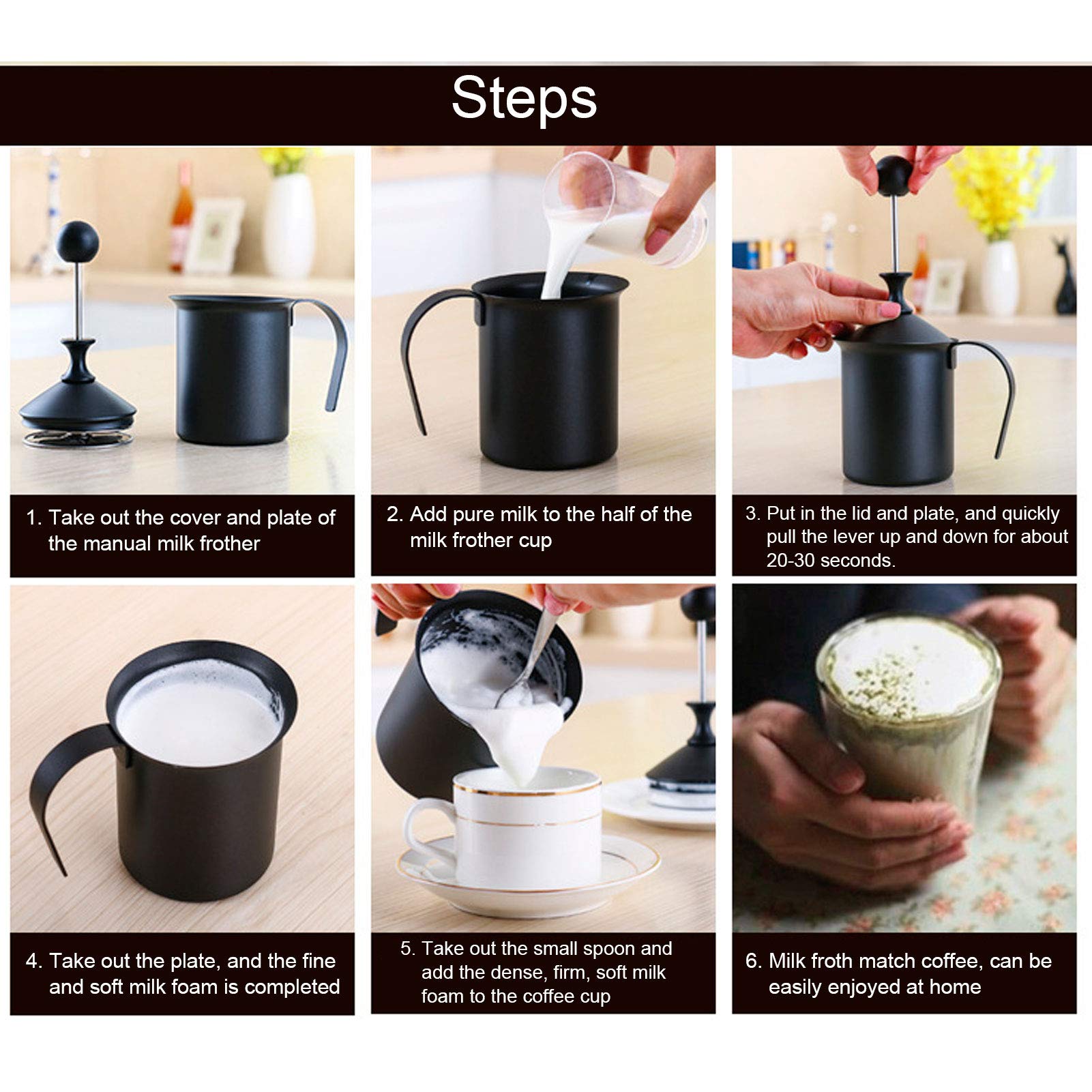 Steps

1. Take out the cover and plate of the manual milk frother

2. Add pure milk to the half of the milk frother cup

3. Put in the lid and plate, and quickly pull the lever up and down for about 20-30 seconds.

4. Take out the plate, and the fine and soft milk foam is completed

5. Take out the small spoon and add the dense, firm, soft milk foam to the coffee cup

6. Milk froth match coffee, can be easily enjoyed at home