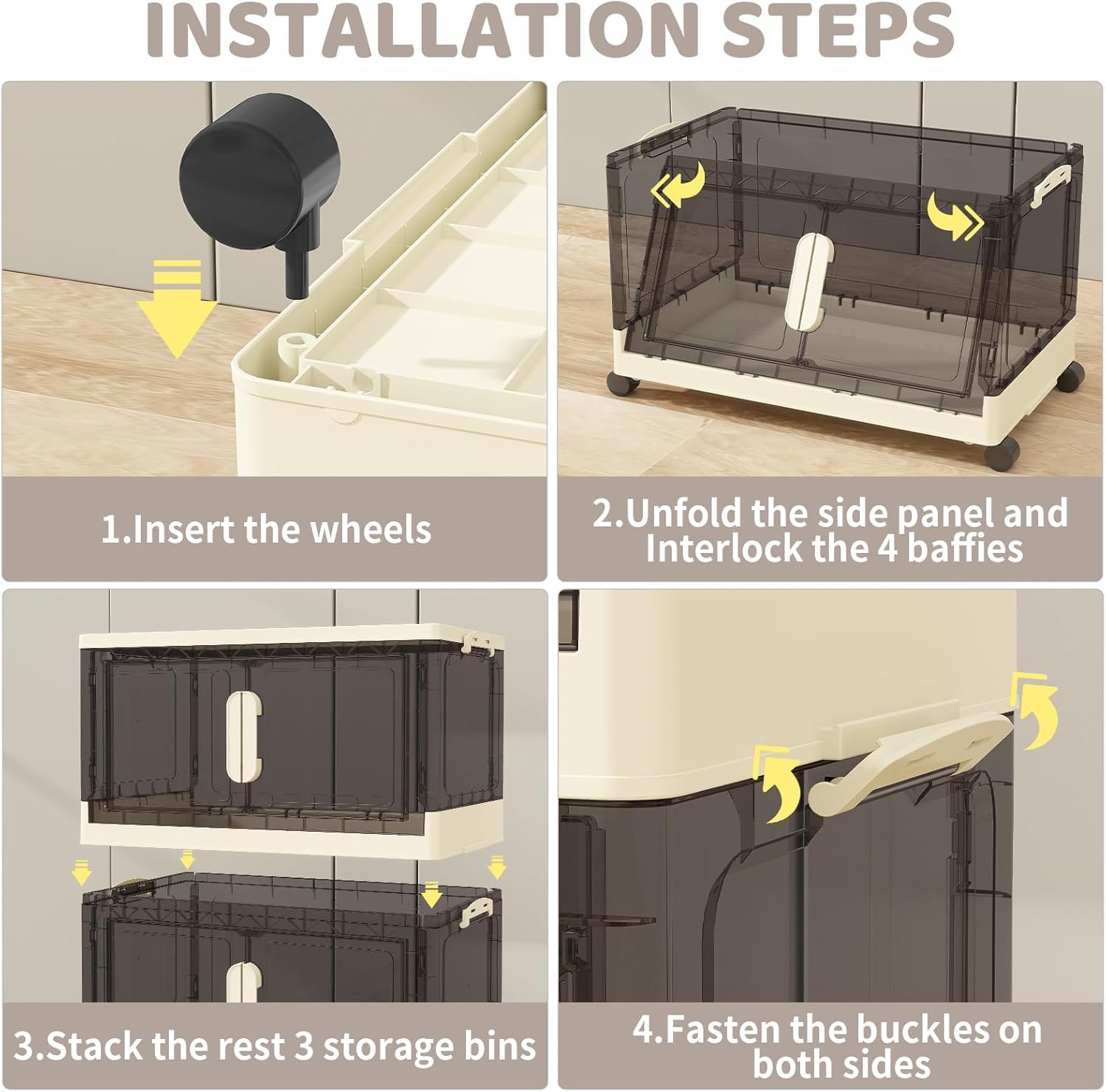 INSTALLATION STEPS

1.Insert the wheels

2.Unfold the side panel and Interlock the 4 baffies

3.Stack the rest 3 storage bins

4.Fasten the buckles on both sides