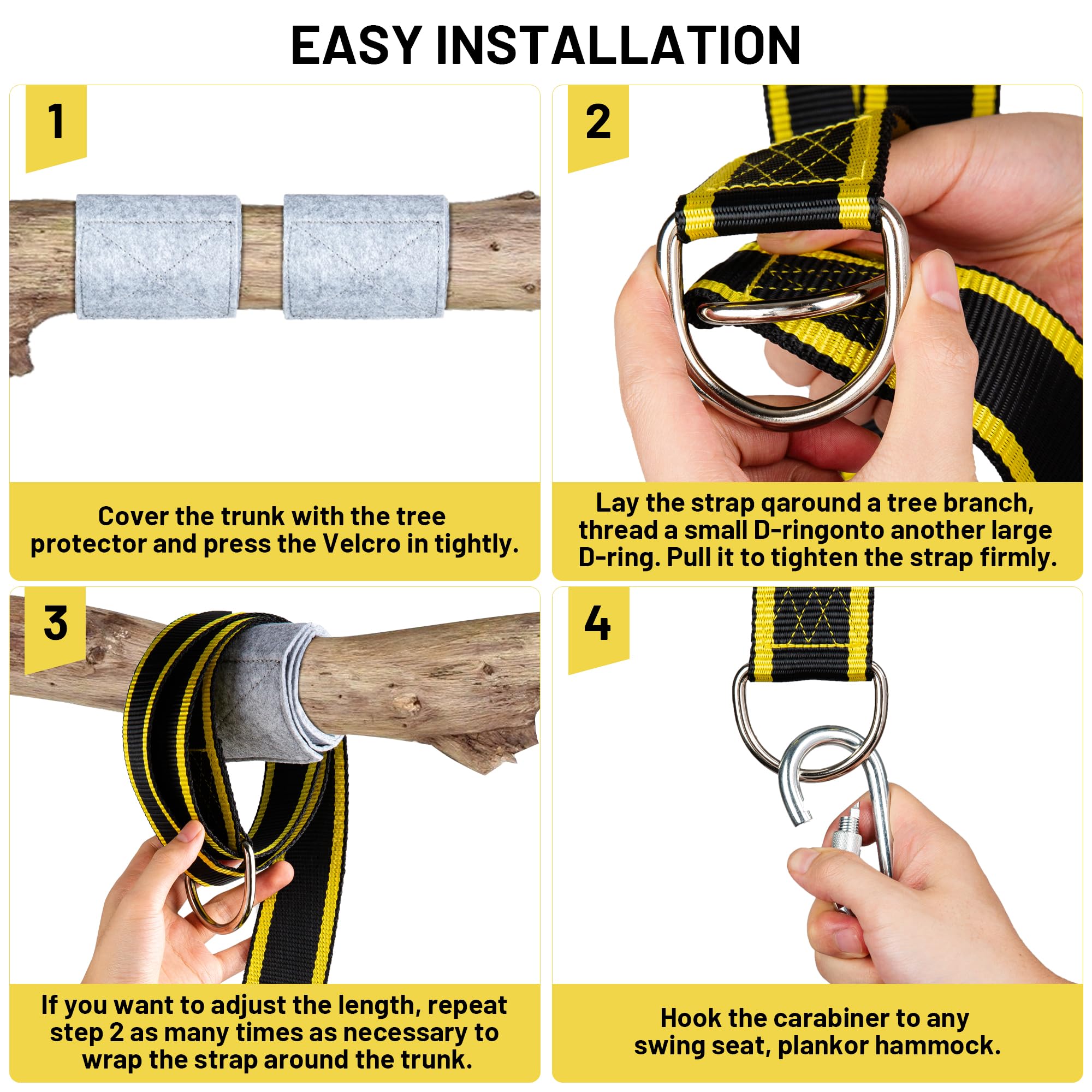 EASY INSTALLATION

1

Cover the trunk with the tree protector and press the Velcro in tightly.

2

Lay the strap qaround a tree branch, thread a small D-ringonto another large D-ring. Pull it to tighten the strap firmly.

3

If you want to adjust the length, repeat step 2 as many times as necessary to wrap the strap around the trunk.

4

Hook the carabiner to any swing seat, plankor hammock.