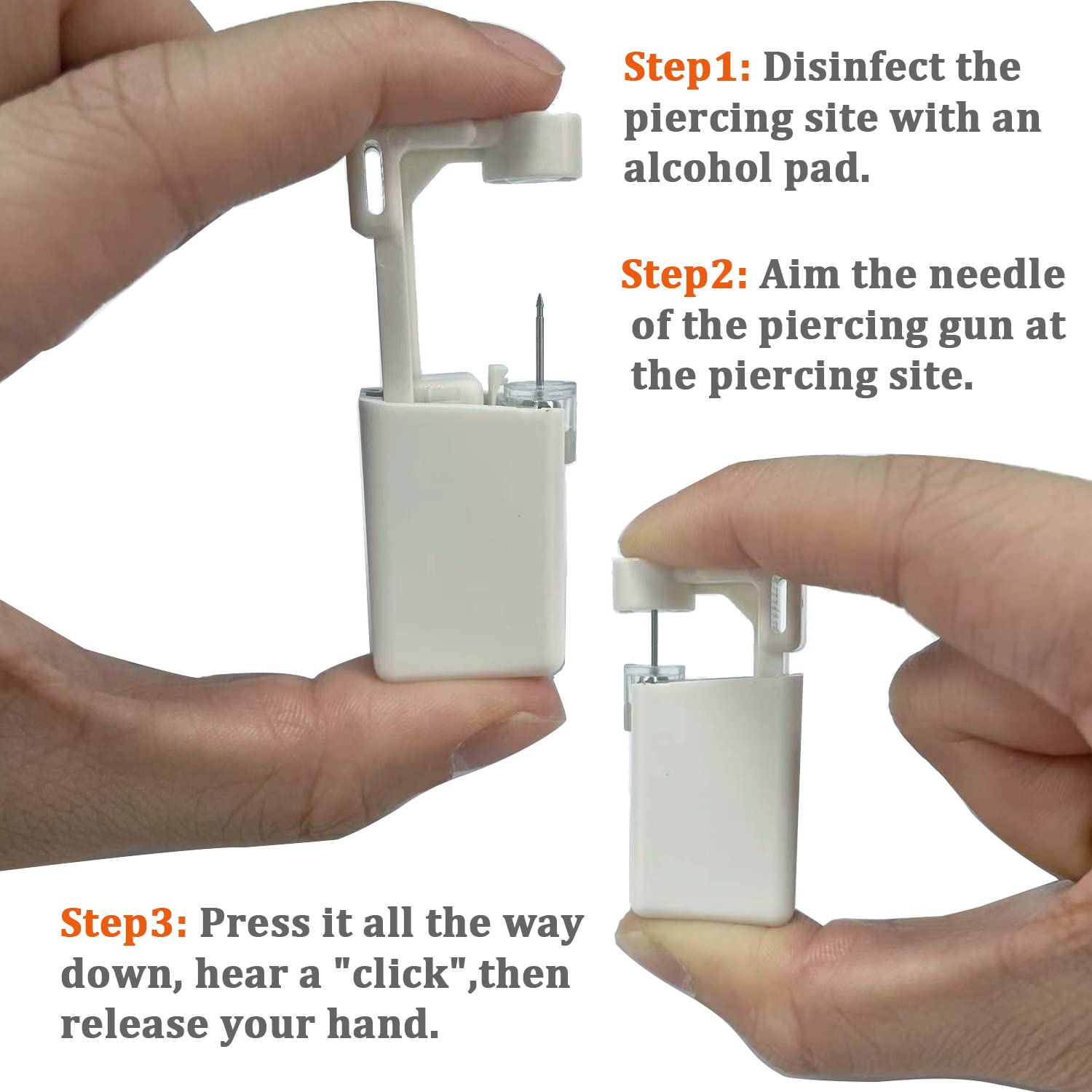 Step1: Disinfect the piercing site with an alcohol pad.

Step2: Aim the needle of the piercing gun at the piercing site.

Step3: Press it all the way down, hear a "click",then release your hand.