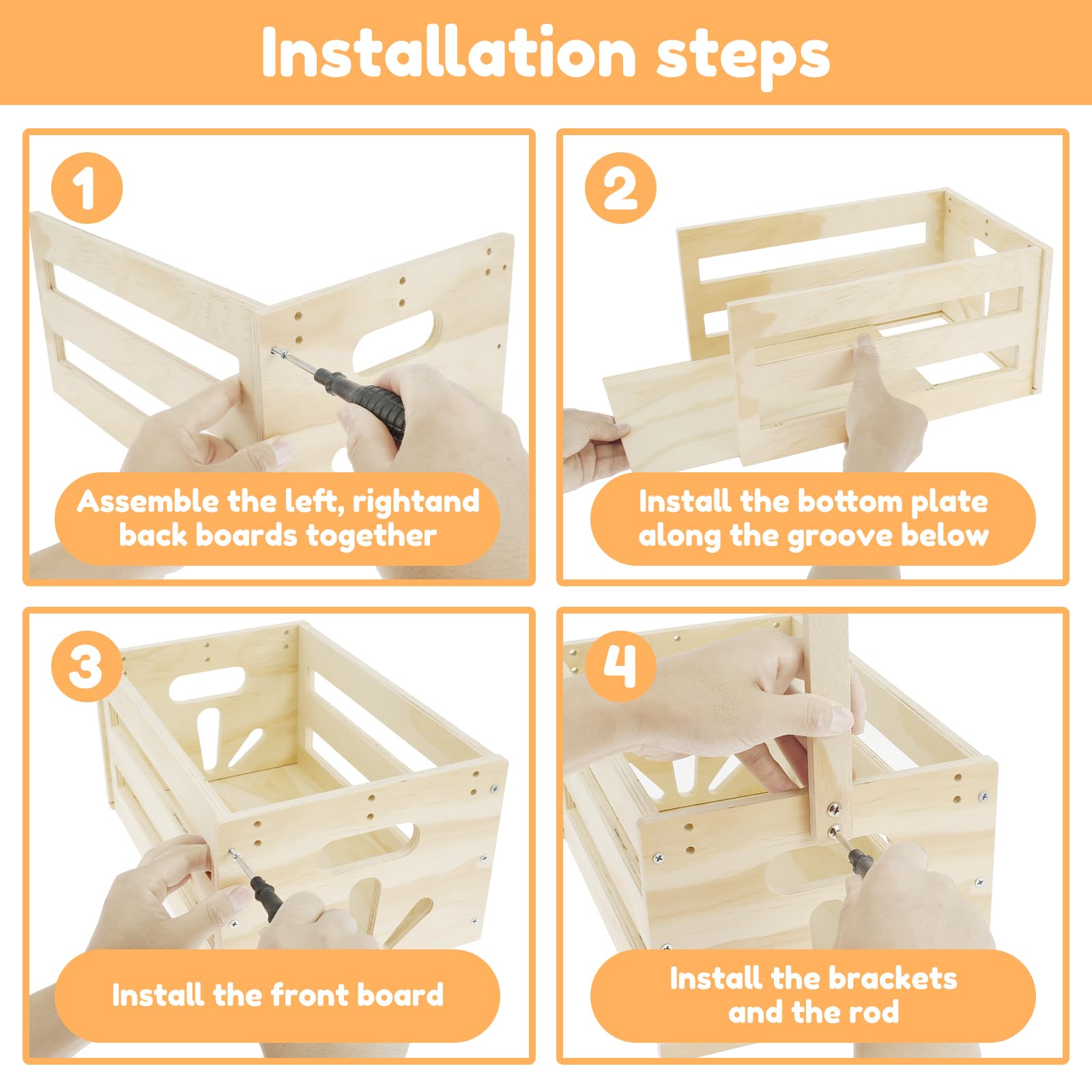 Installation steps

1

Assemble the left, rightand back boards together

2

Install the bottom plate along the groove below

3

Install the front board

4

Install the brackets and the rod