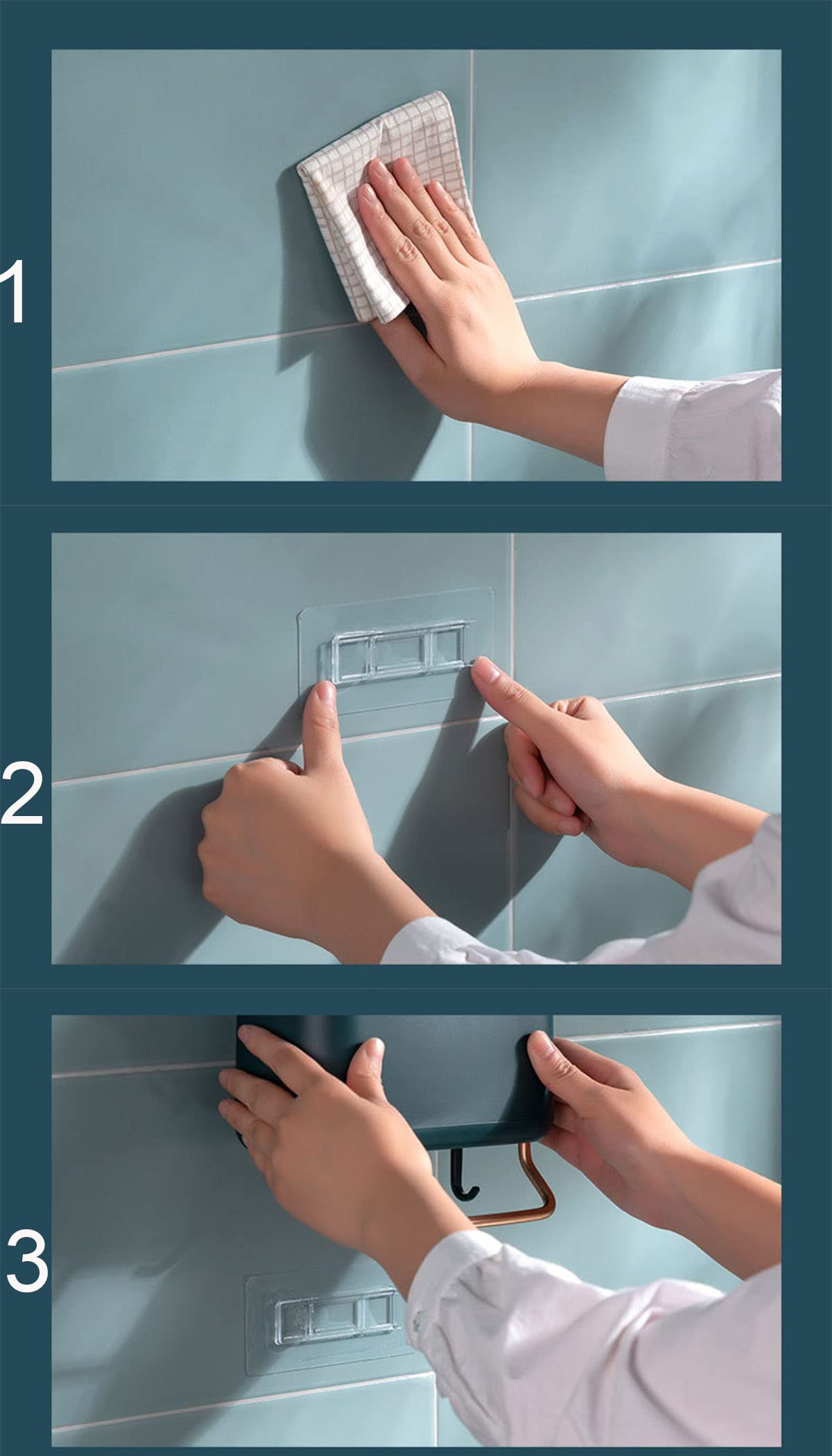 1

2

3