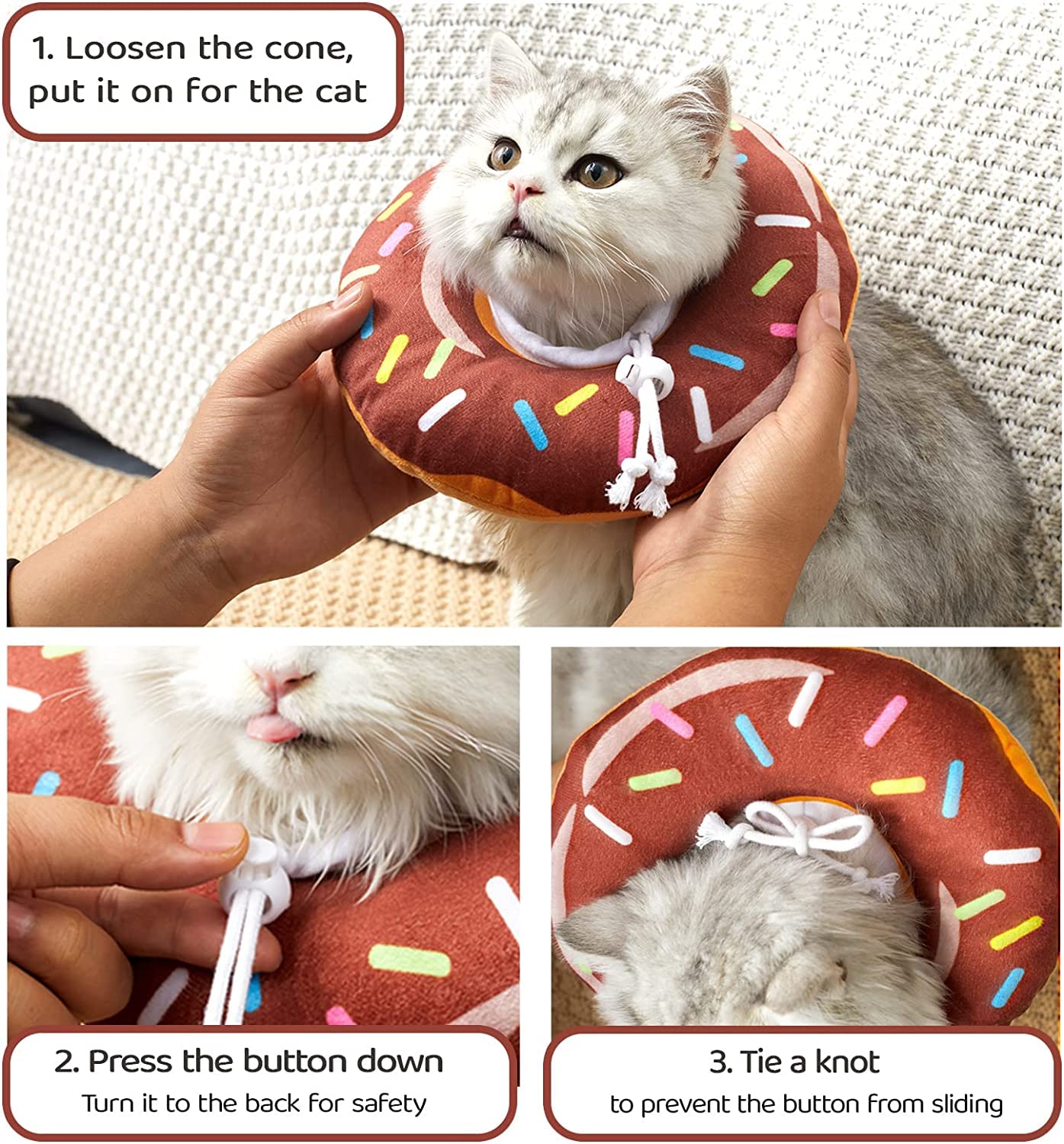 1. Loosen the cone, put it on for the cat

2. Press the button down

Turn it to the back for safety

3. Tie a knot

to prevent the button from sliding