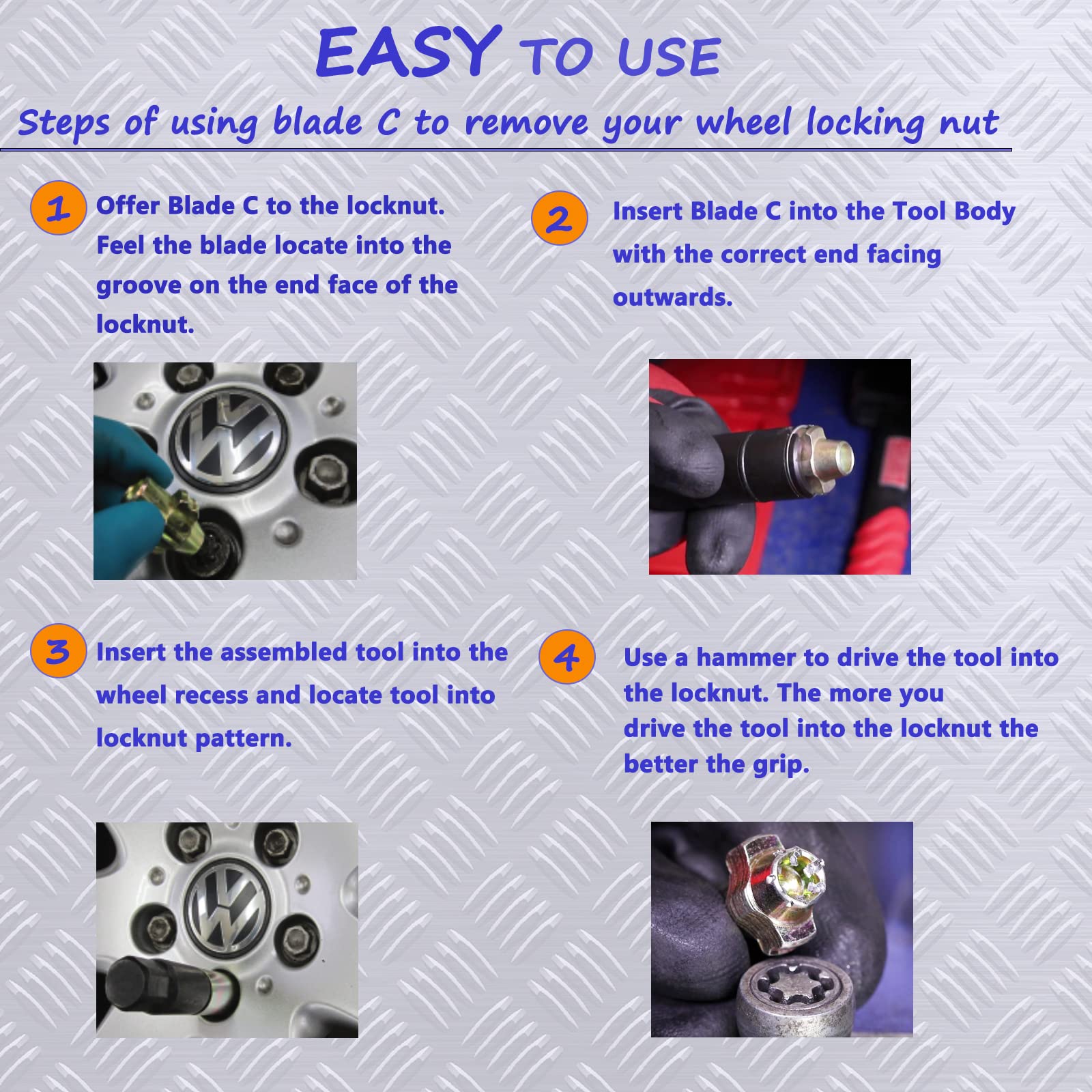 EASY TO USE

Steps of using blade C to remove your wheel locking nut

1 Offer Blade C to the locknut. Feel the blade locate into the groove on the end face of the locknut.

2 Insert Blade C into the Tool Body with the correct end facing outwards.

3 Insert the assembled tool into the wheel recess and locate tool into locknut pattern.

4 Use a hammer to drive the tool into the locknut. The more you drive the tool into the locknut the better the grip.