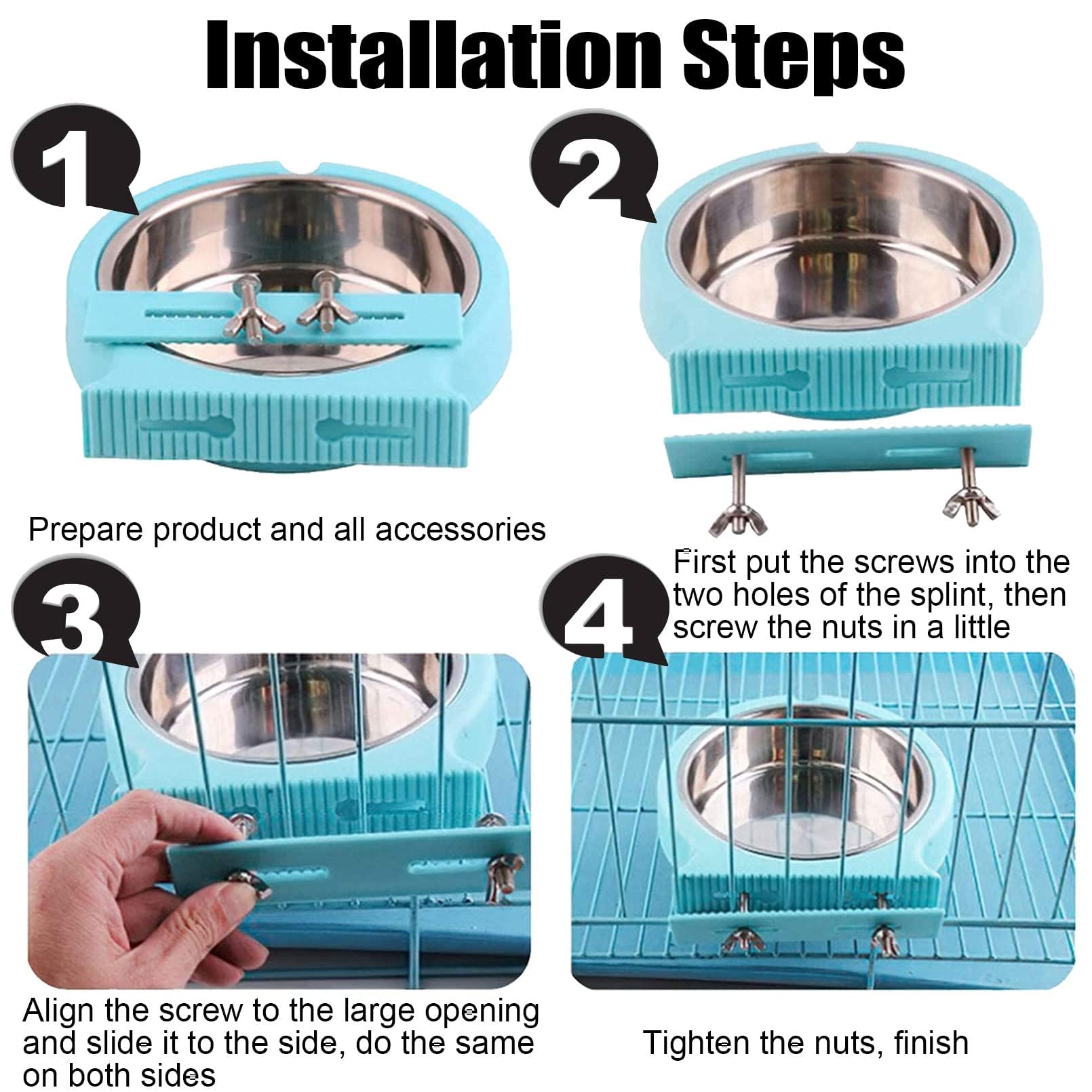 Installation Steps

1

Prepare product and all accessories

2

First put the screws into the two holes of the splint, then screw the nuts in a little

3

Align the screw to the large opening and slide it to the side, do the same on both sides

4

Tighten the nuts, finish