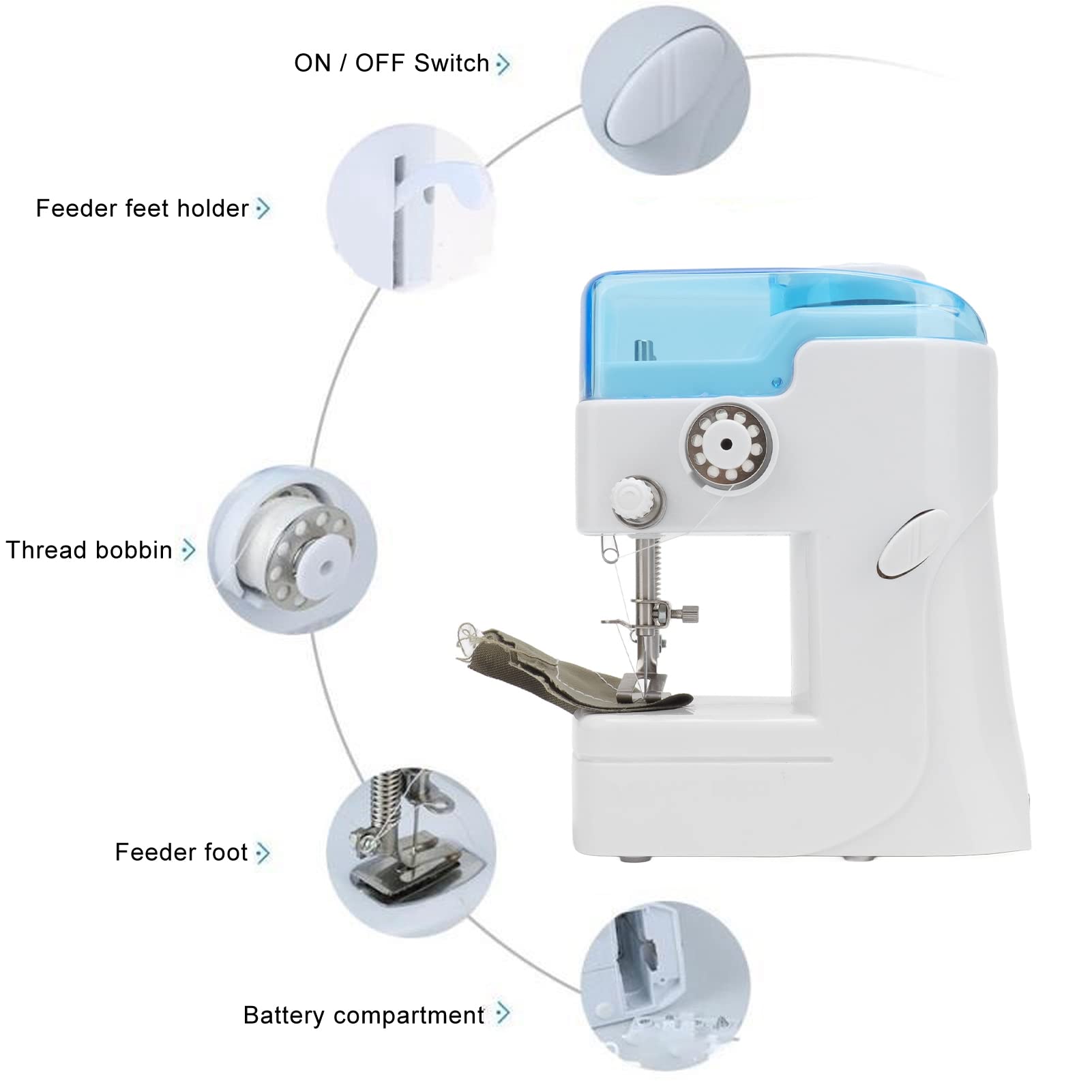 ON / OFF Switch

Feeder feet holder

Thread bobbin

Feeder foot

Battery compartment