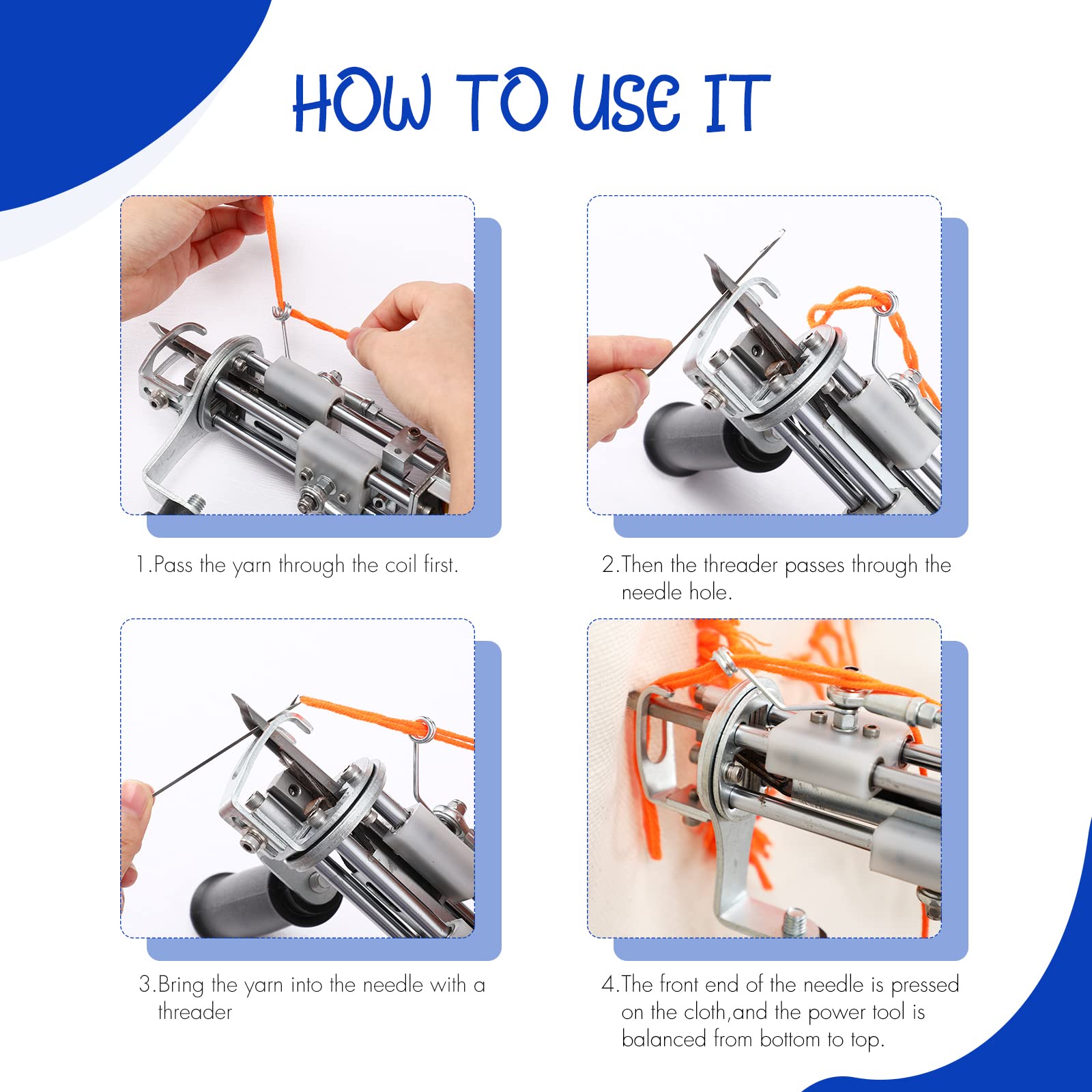 HOW TO USE IT

1.Pass the yarn through the coil first.

2.Then the threader passes through the needle hole.

3.Bring the yarn into the needle with a threader

4.The front end of the needle is pressed on the cloth,and the power tool is balanced from bottom to top.