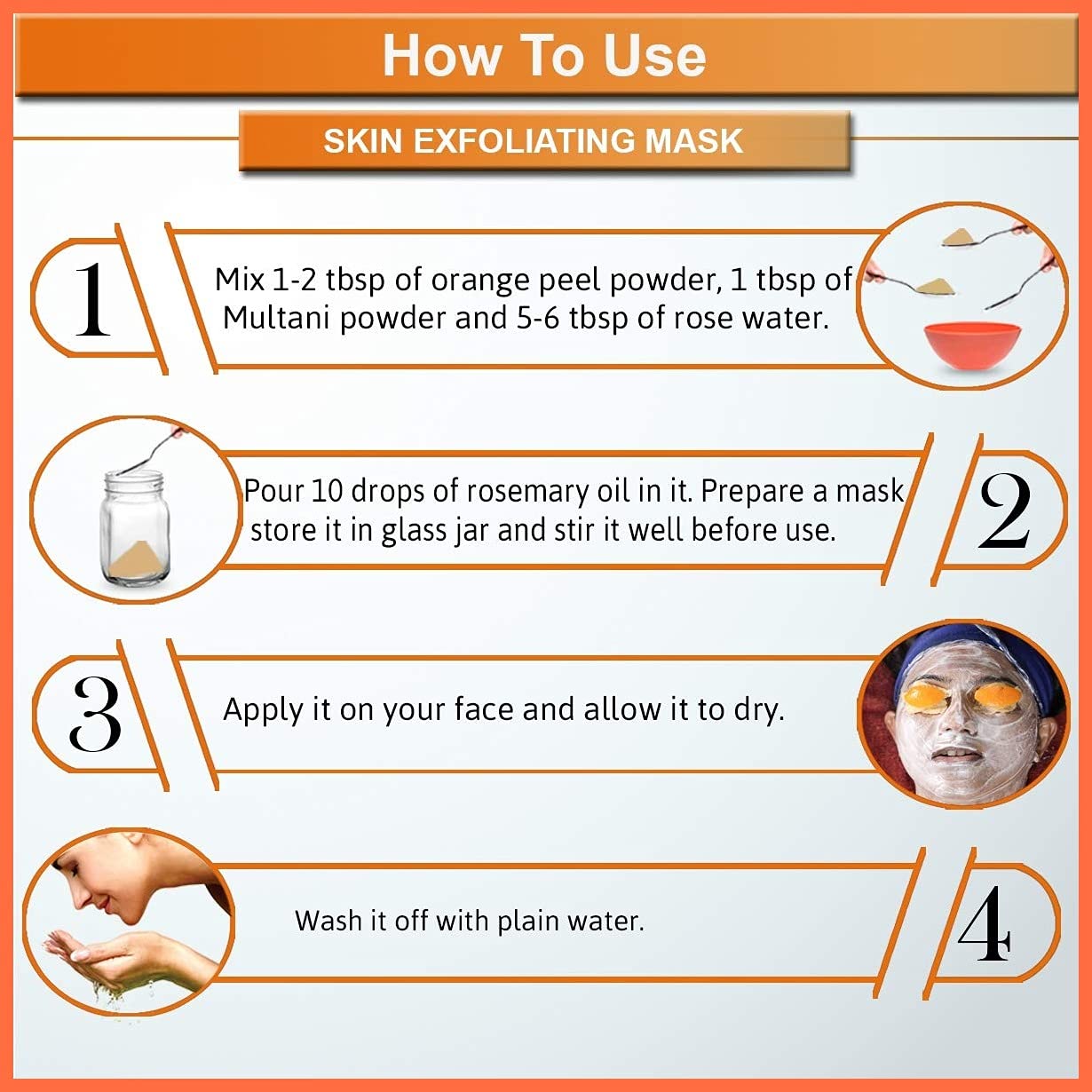 How To Use

SKIN EXFOLIATING MASK

1

Mix 1-2 tbsp of orange peel powder, 1 tbsp of Multani powder and 5-6 tbsp of rose water.

Pour 10 drops of rosemary oil in it. Prepare a mask store it in glass jar and stir it well before use.

2

3

Apply it on your face and allow it to dry.

Wash it off with plain water.

4