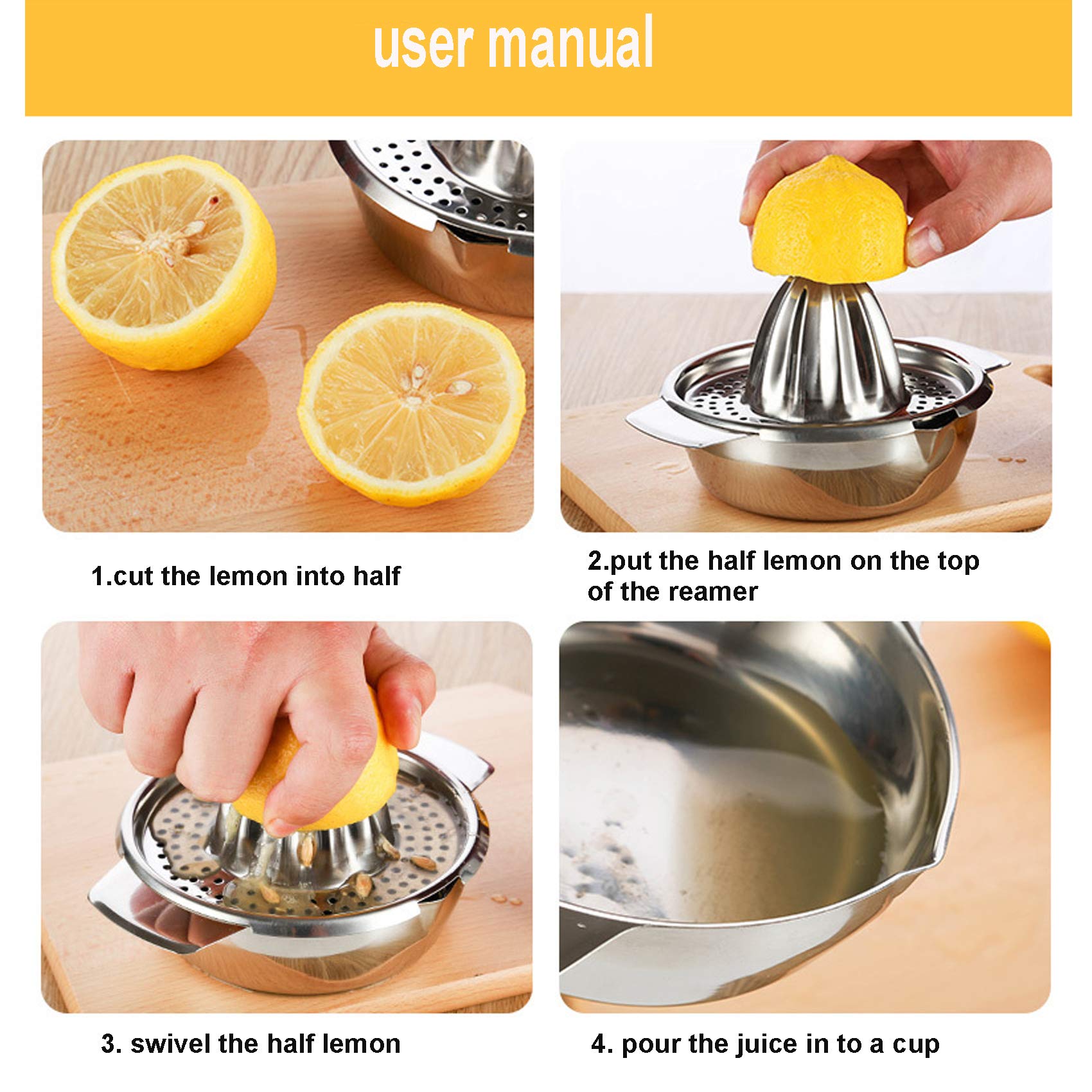 user manual

1.cut the lemon into half

2.put the half lemon on the top of the reamer

3. swivel the half lemon

4. pour the juice in to a cup