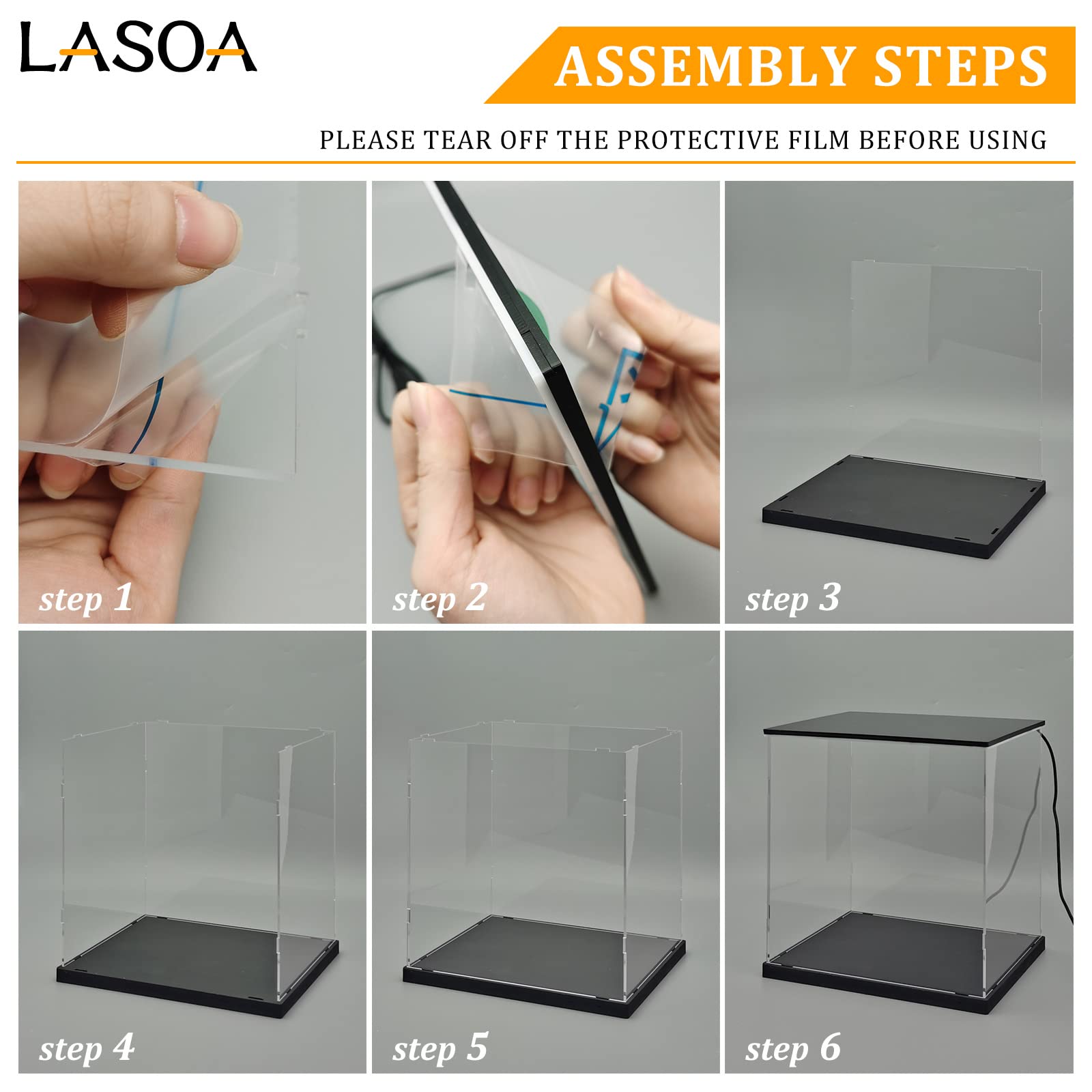 LASOA

ASSEMBLY STEPS

PLEASE TEAR OFF THE PROTECTIVE FILM BEFORE USING

step 1

step 2

step 3

step 4

step 5

step 6