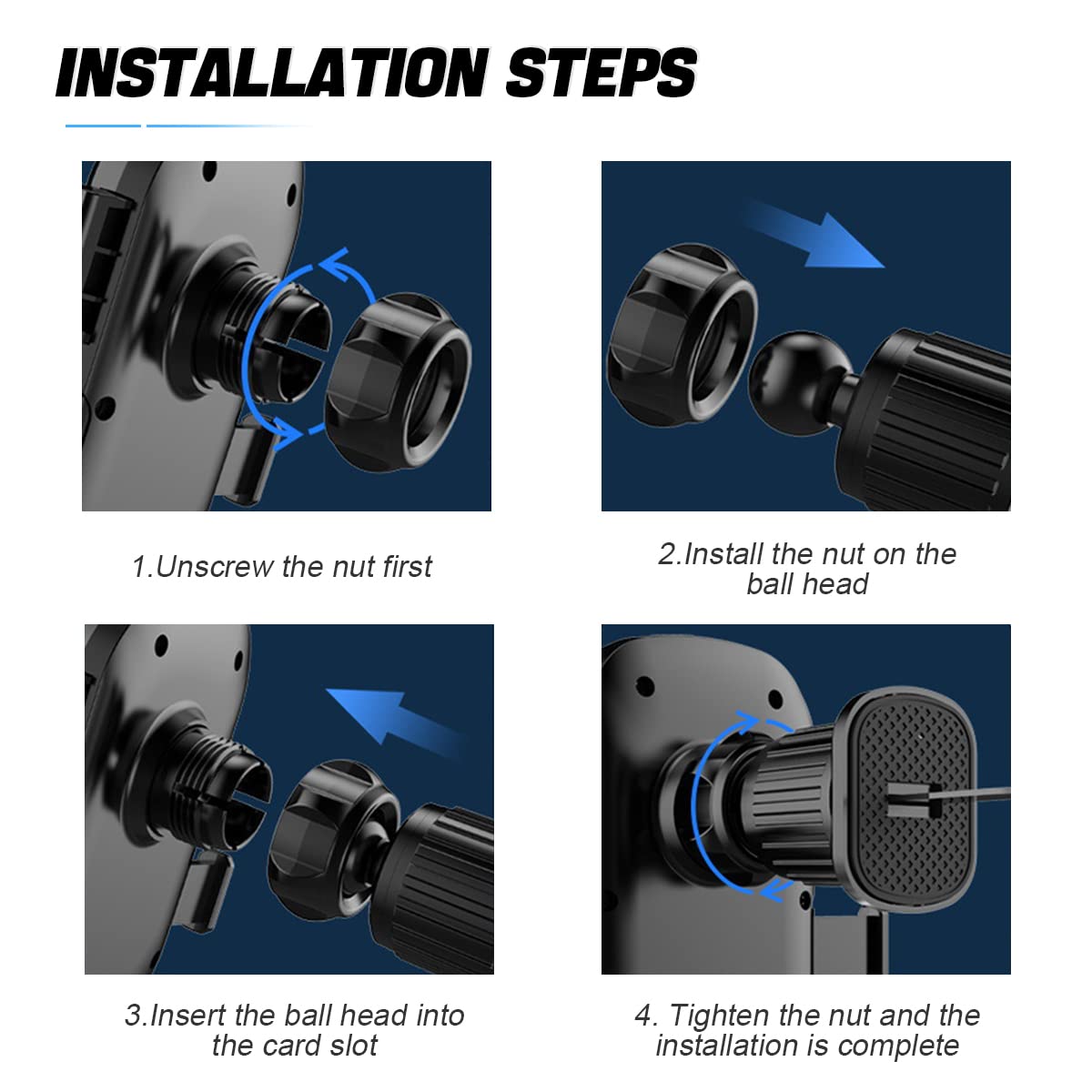 INSTALLATION STEPS

1.Unscrew the nut first

2.Install the nut on the ball head

3.Insert the ball head into the card slot

4. Tighten the nut and the installation is complete