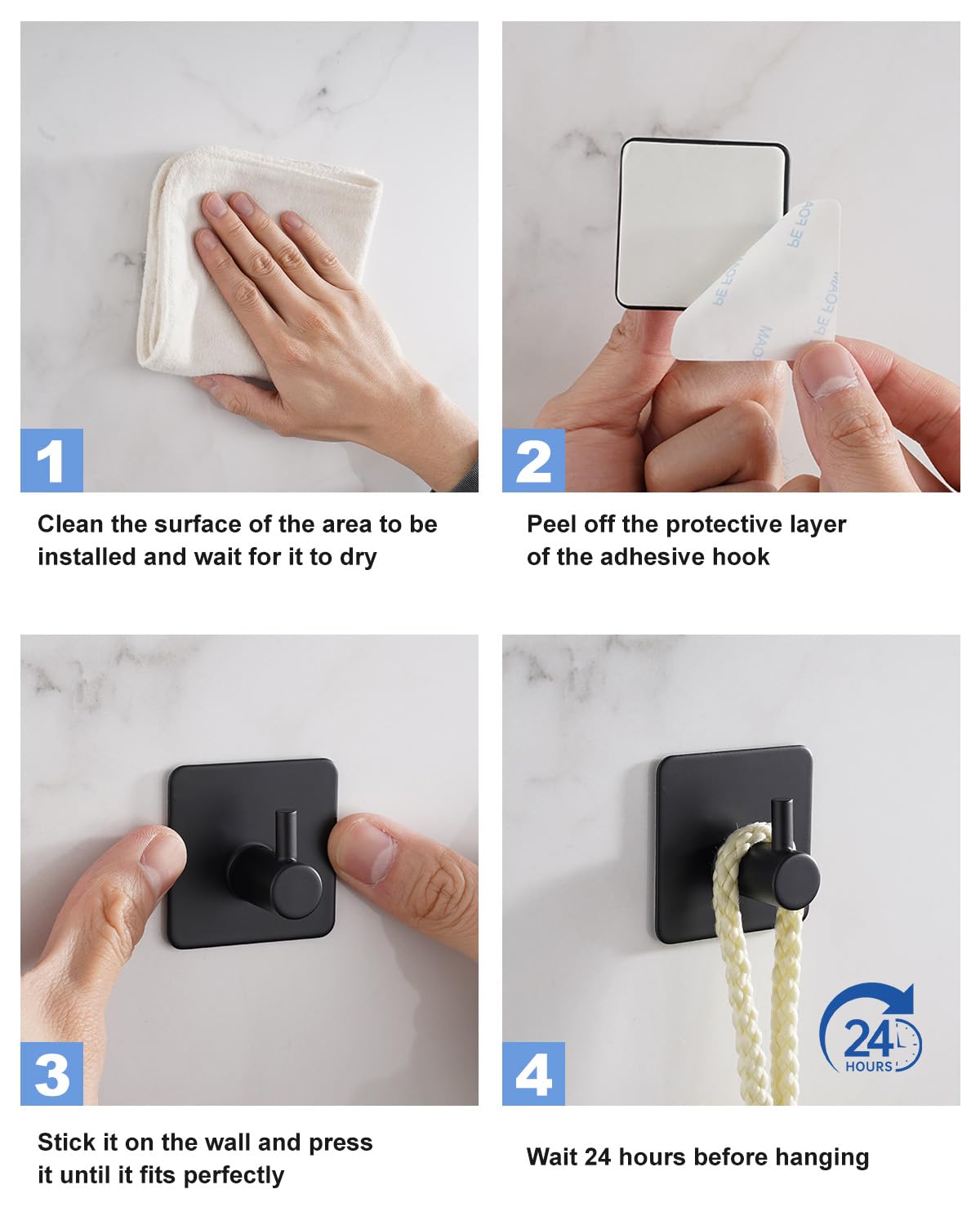 1

Clean the surface of the area to be installed and wait for it to dry

2

PE FOAM PE FOAM PE FOAM

Peel off the protective layer of the adhesive hook

3

Stick it on the wall and press it until it fits perfectly

4

24 HOURS

Wait 24 hours before hanging