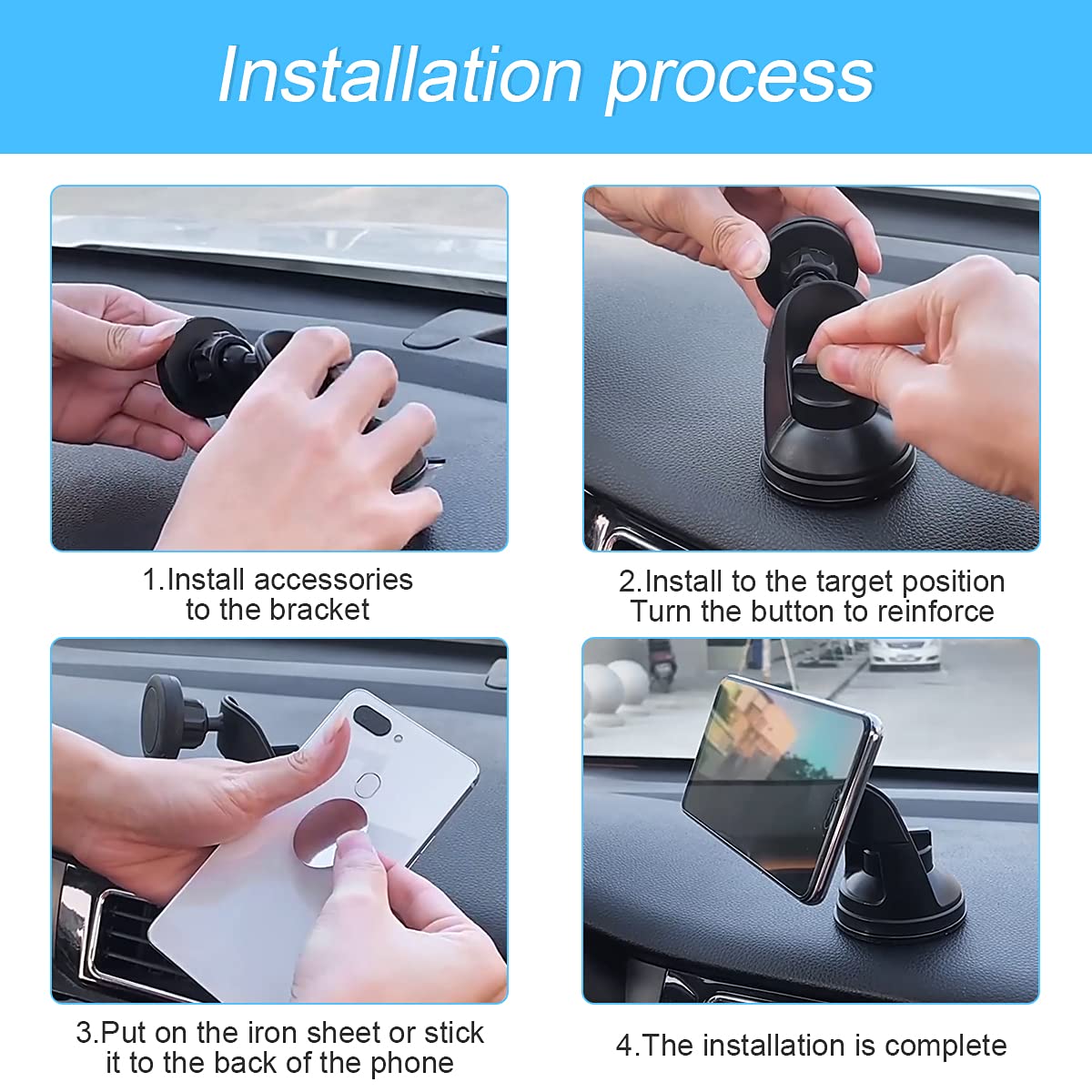 Installation process

1.Install accessories to the bracket

2.Install to the target position Turn the button to reinforce

3.Put on the iron sheet or stick it to the back of the phone

4.The installation is complete